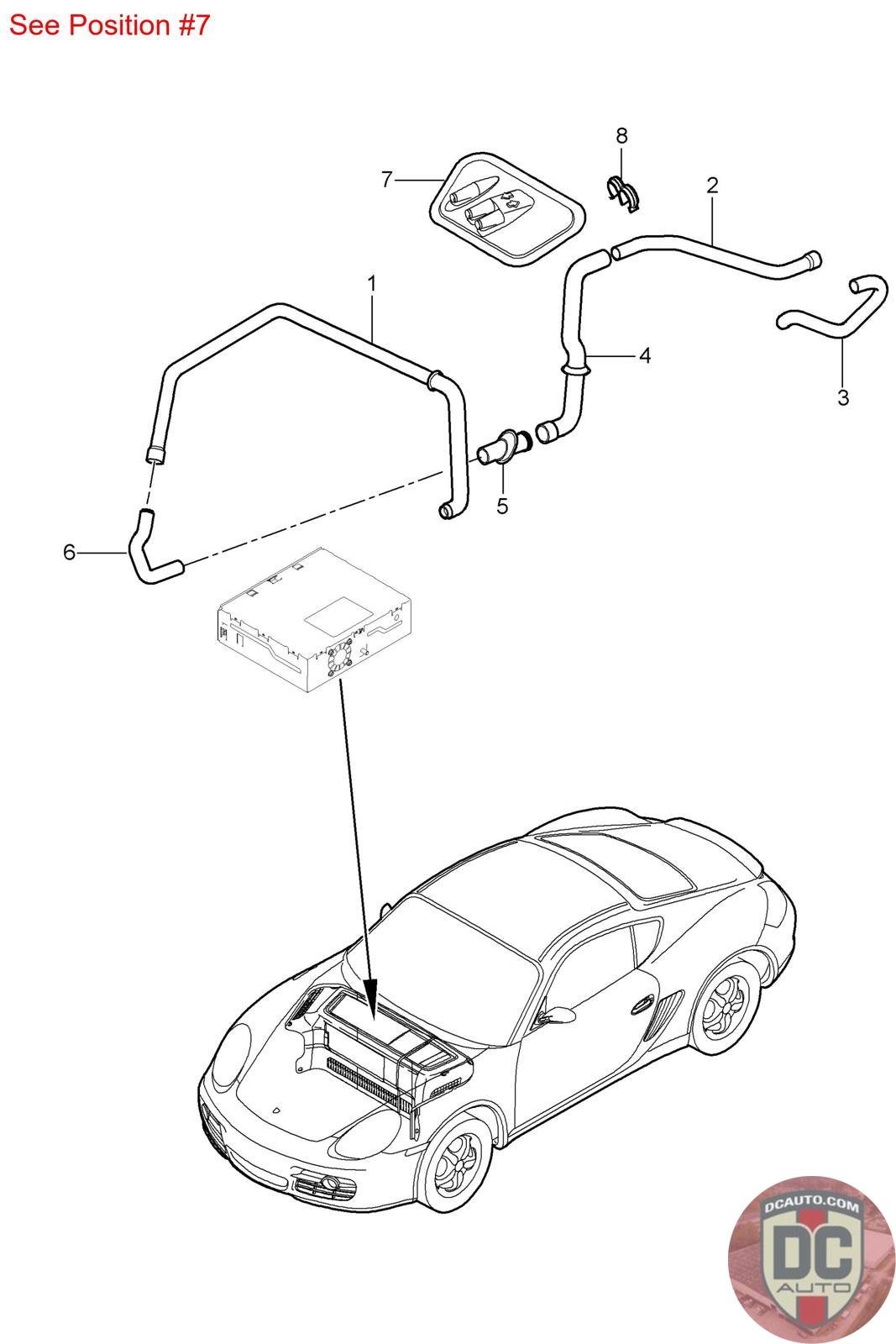 See Position #7

8
7
2
1
4
3
5
6

DCAUTO.COM
DC
AUTO