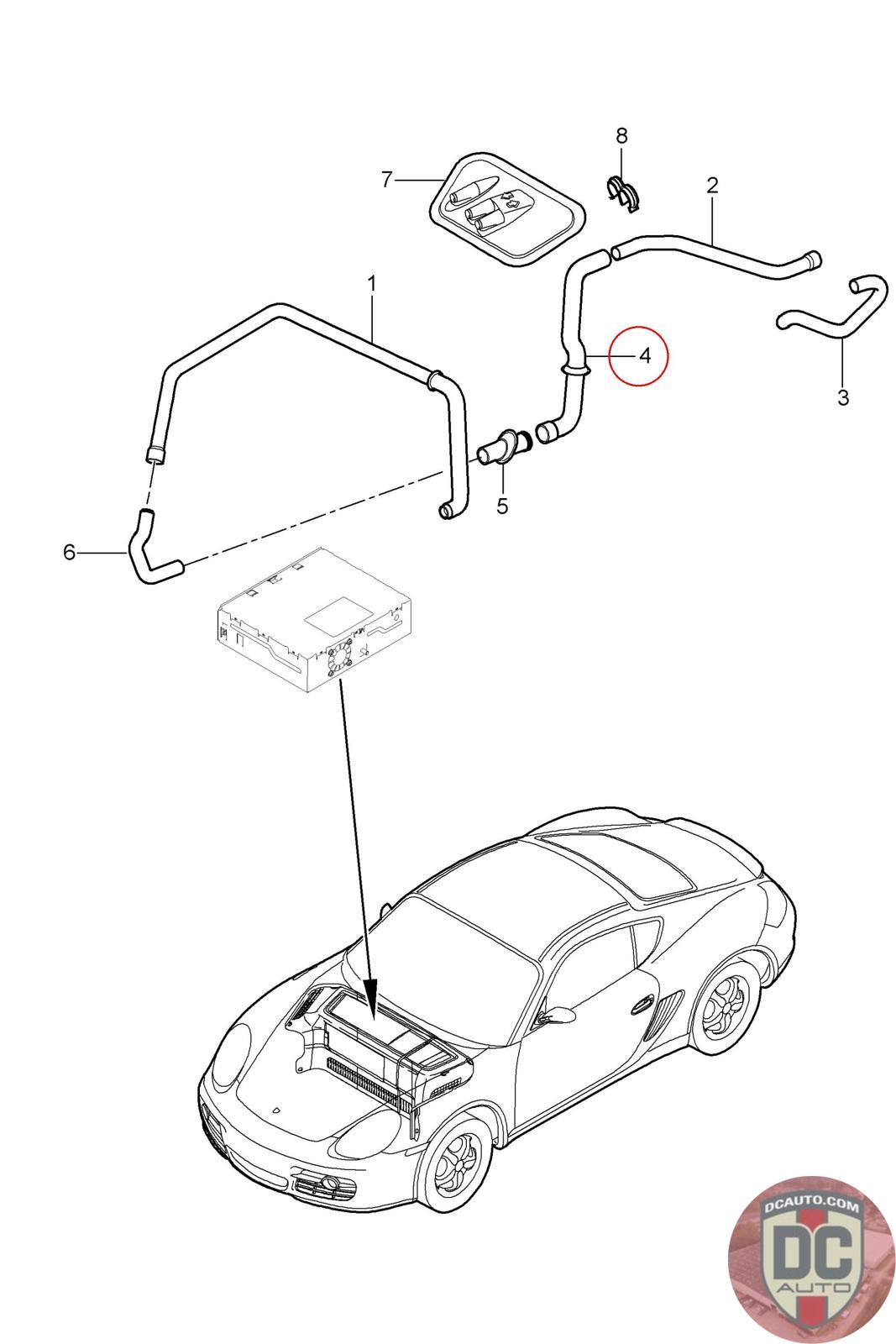 8
7
2
1
4
3
5
6
DCAUTO.COM
DC
AUTO