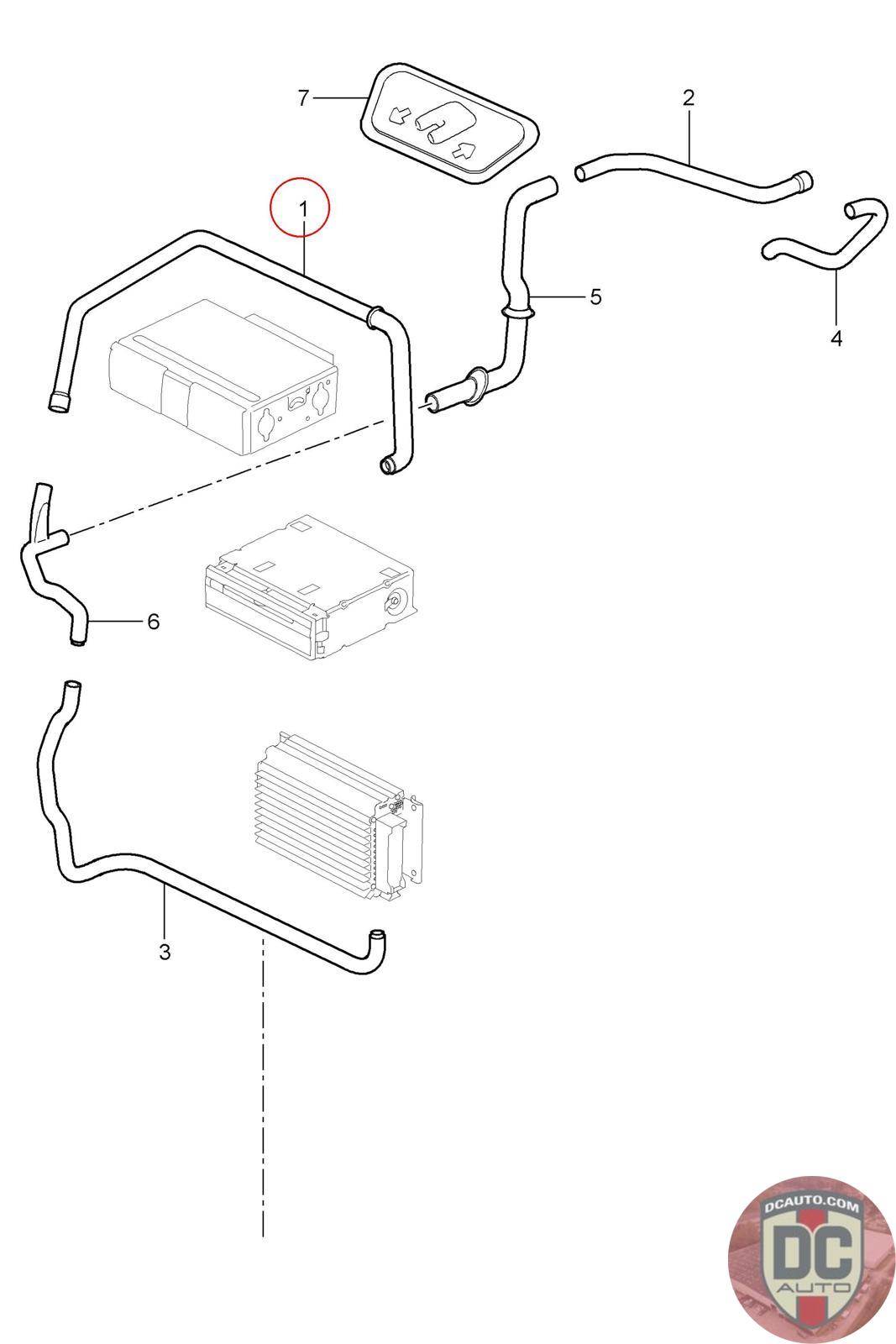 7
2
1
5
4
6
3
DCAUTO.COM
DC
AUTO