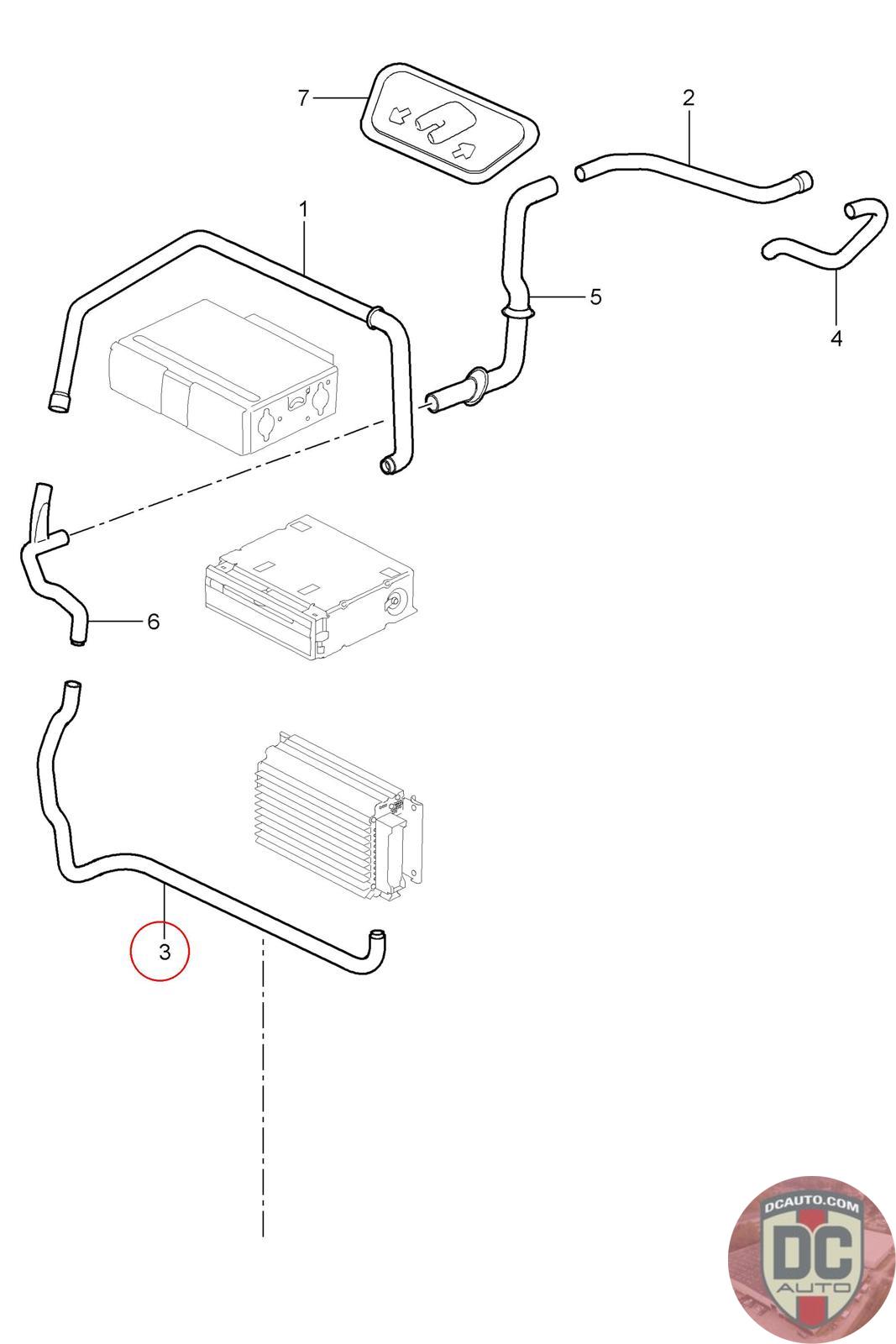 7
2
1
5
4
6
3
DCAUTO.COM
DC
AUTO