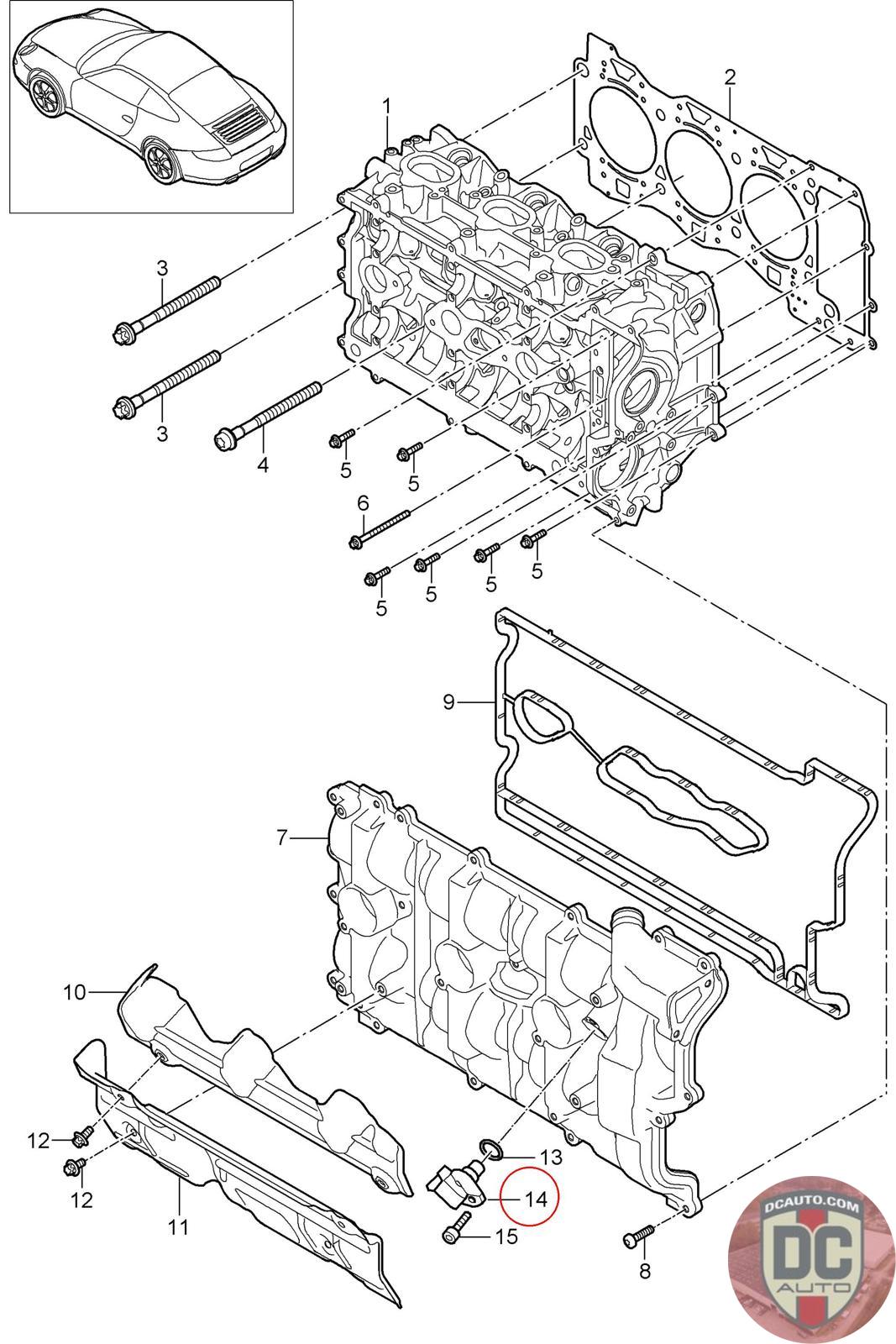 1
2
3
3
4
5
5
6
5
5
5
5
9
7
10
12
12
11
13
14
15
8
DCAUTO.COM
DC
AUTO