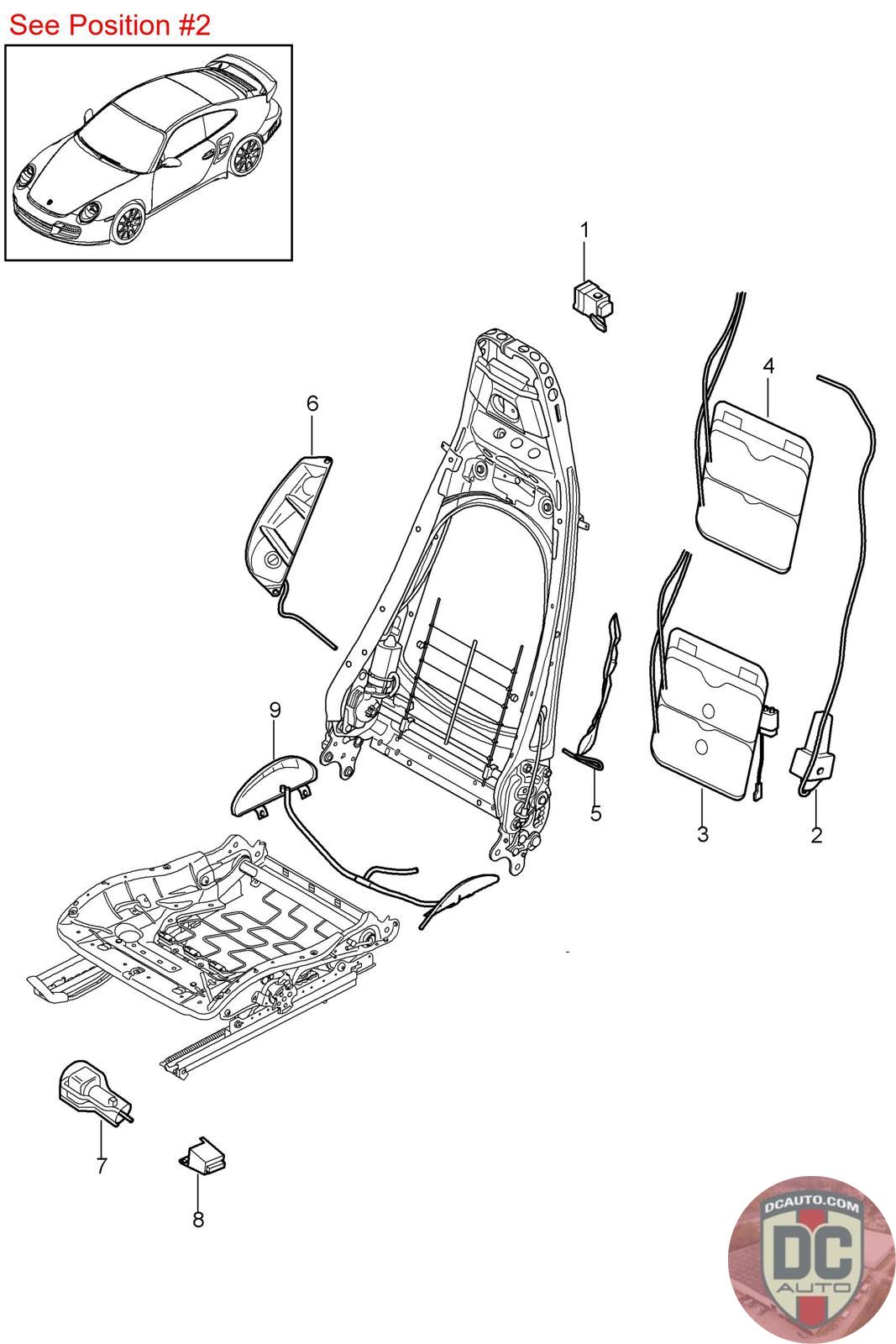 See Position #2

1
4
6
9
5
3
2
7
8

DCAUTO.COM
DC
AUTO