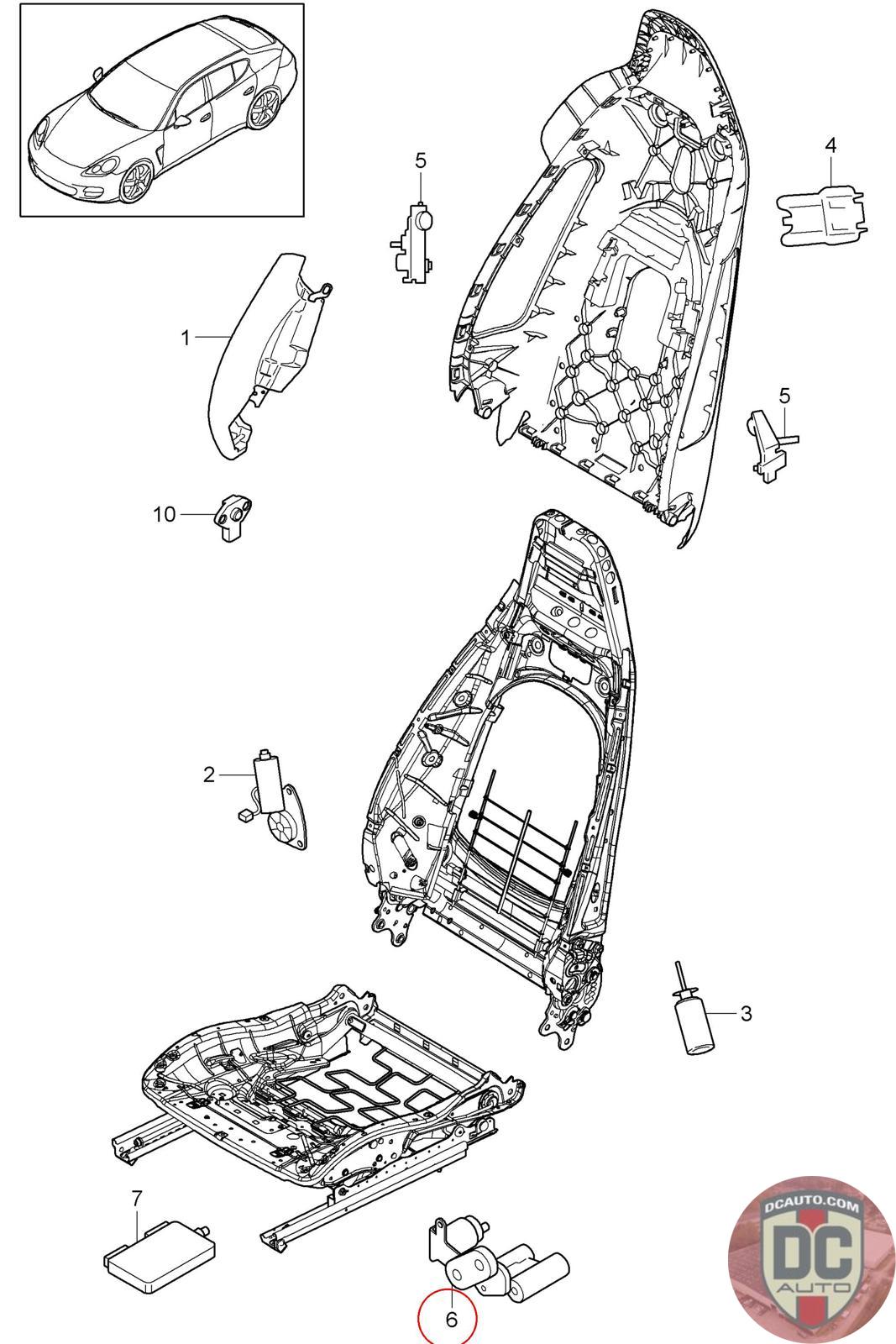 5
4
1
5
10
2
3
7
6
DCAUTO.COM
DC
AUTO