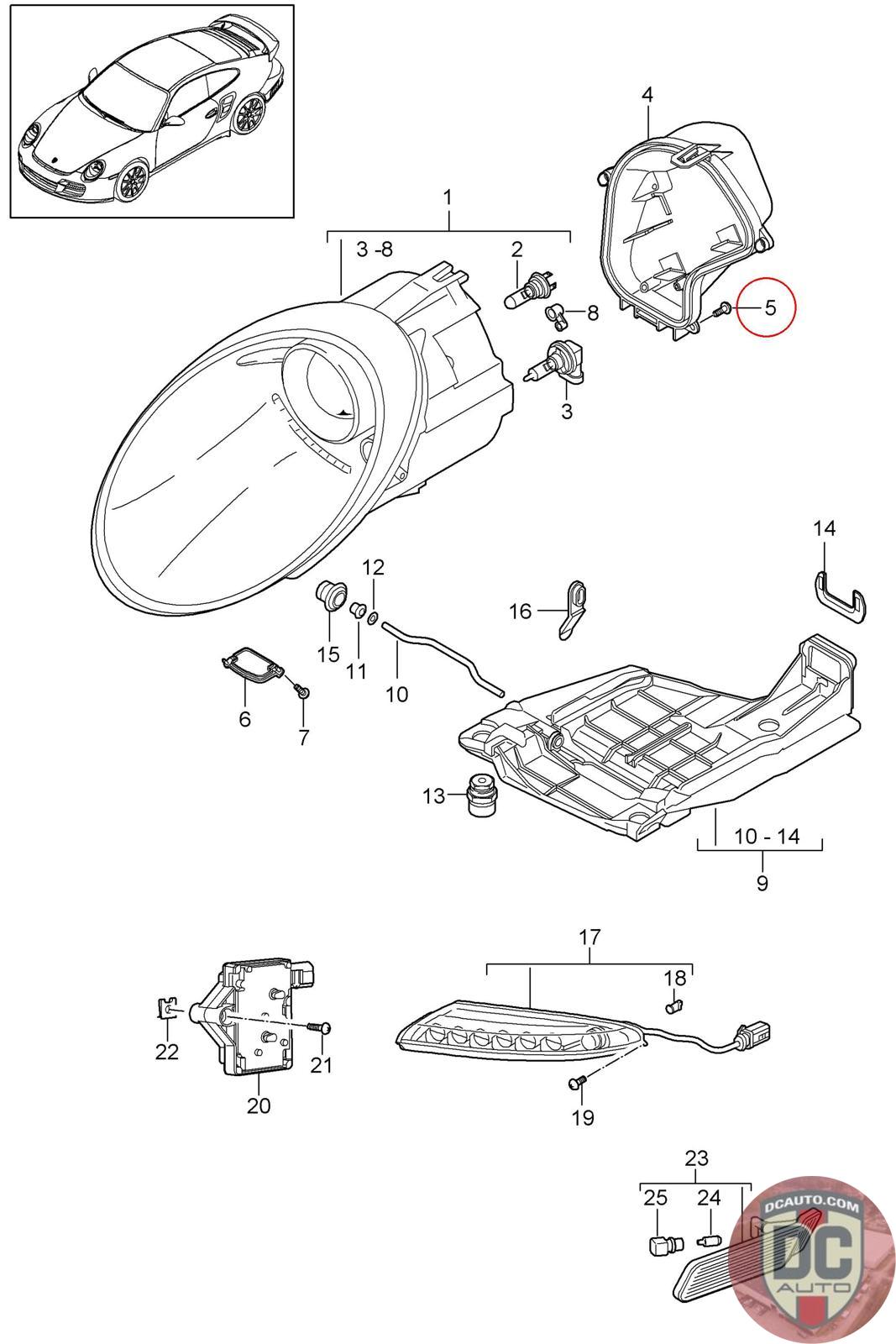 4
1
3 -8
2
8
5
3
14
12
16
15
11
10
6
7
13
10 - 14
9
17
18
22
21
20
19
23
25
24
DCAUTO.COM
DC
AUTO