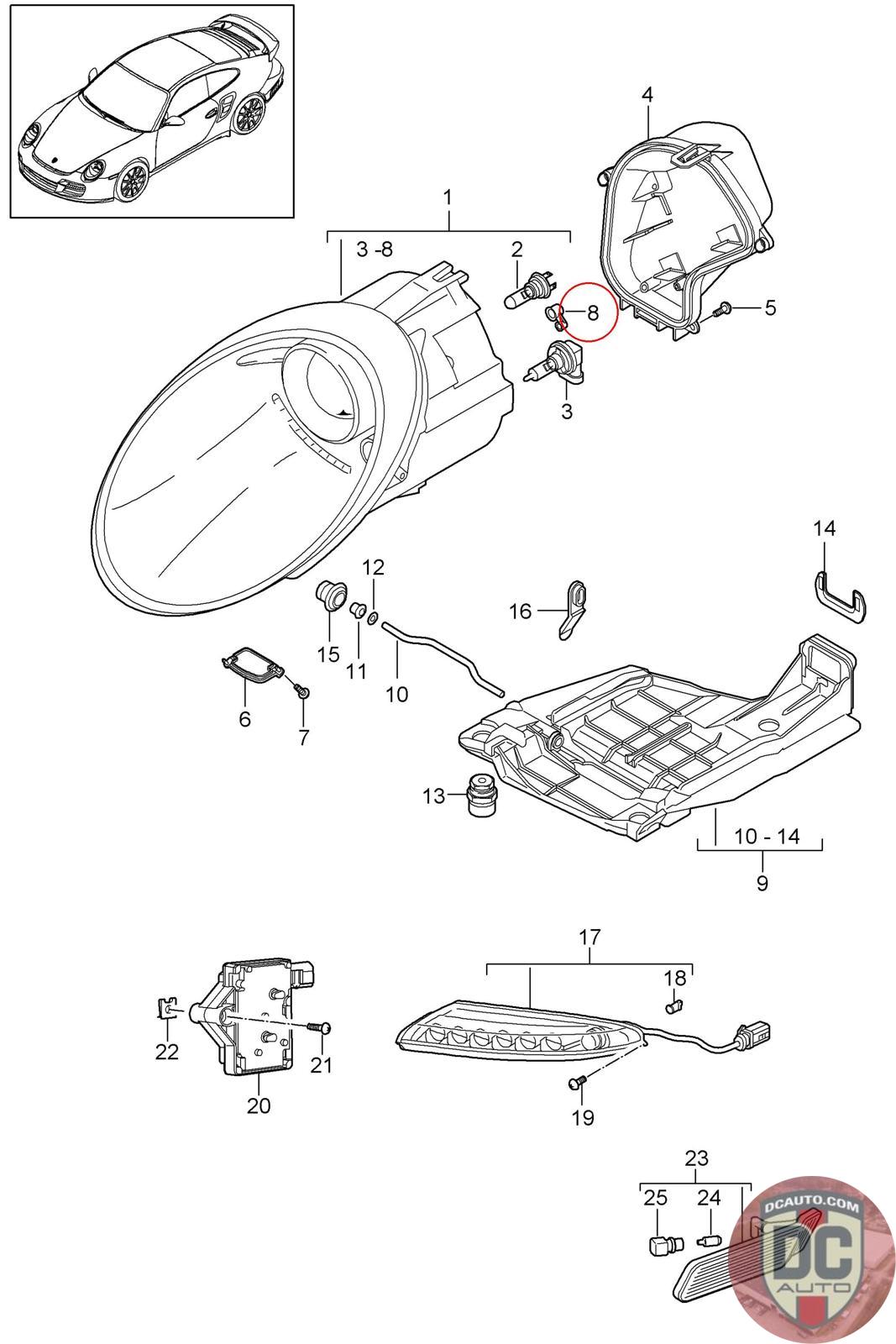 4
1
3 -8
2
8
5
3
14
12
16
15
11
10
6
7
13
10 - 14
9
17
18
22
21
20
19
23
25
24
DCAUTO.COM
DC
AUTO