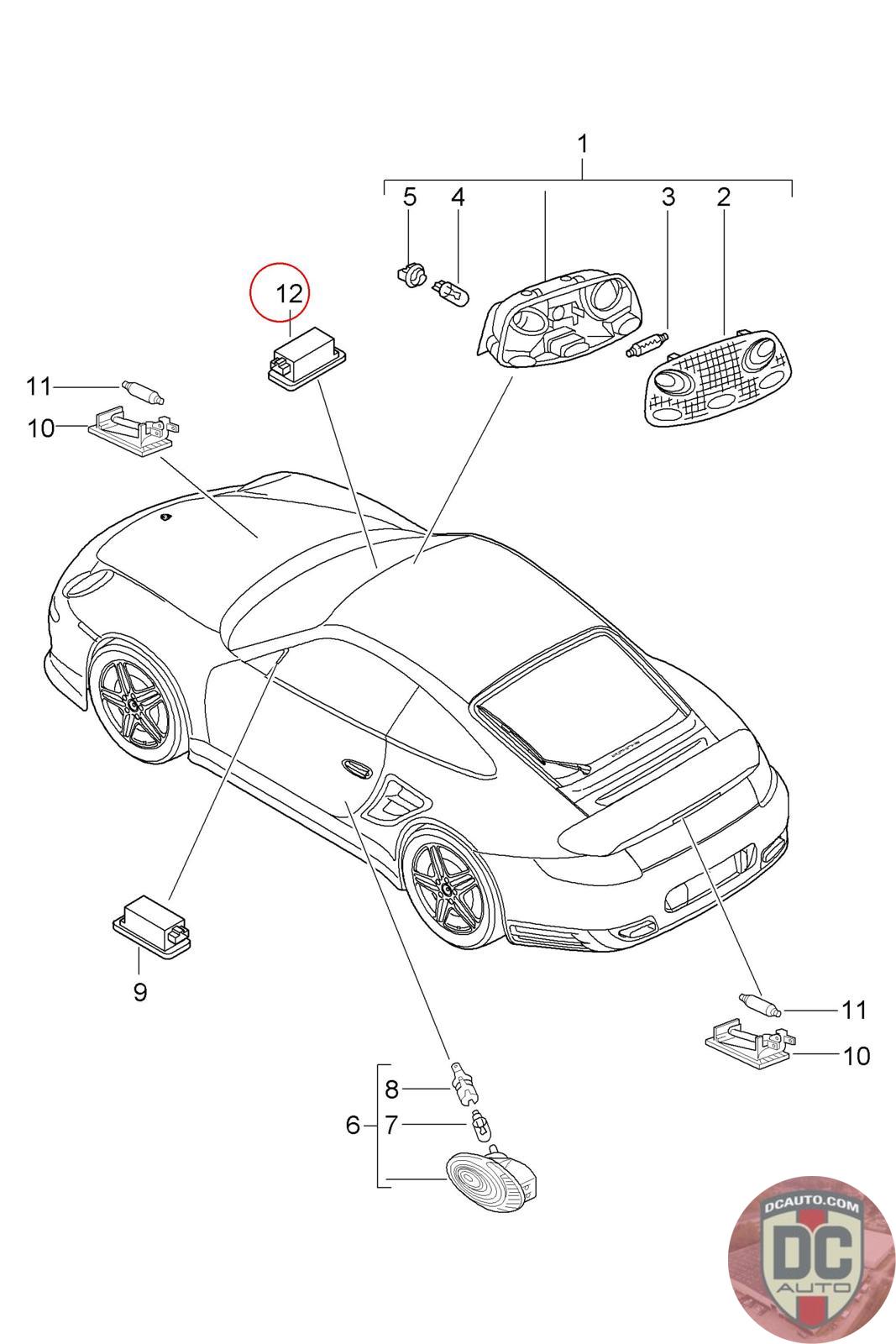 1
5
4
3
2
12
11
10
9
11
10
8
7
6
DCAUTO.COM
DC
AUTO