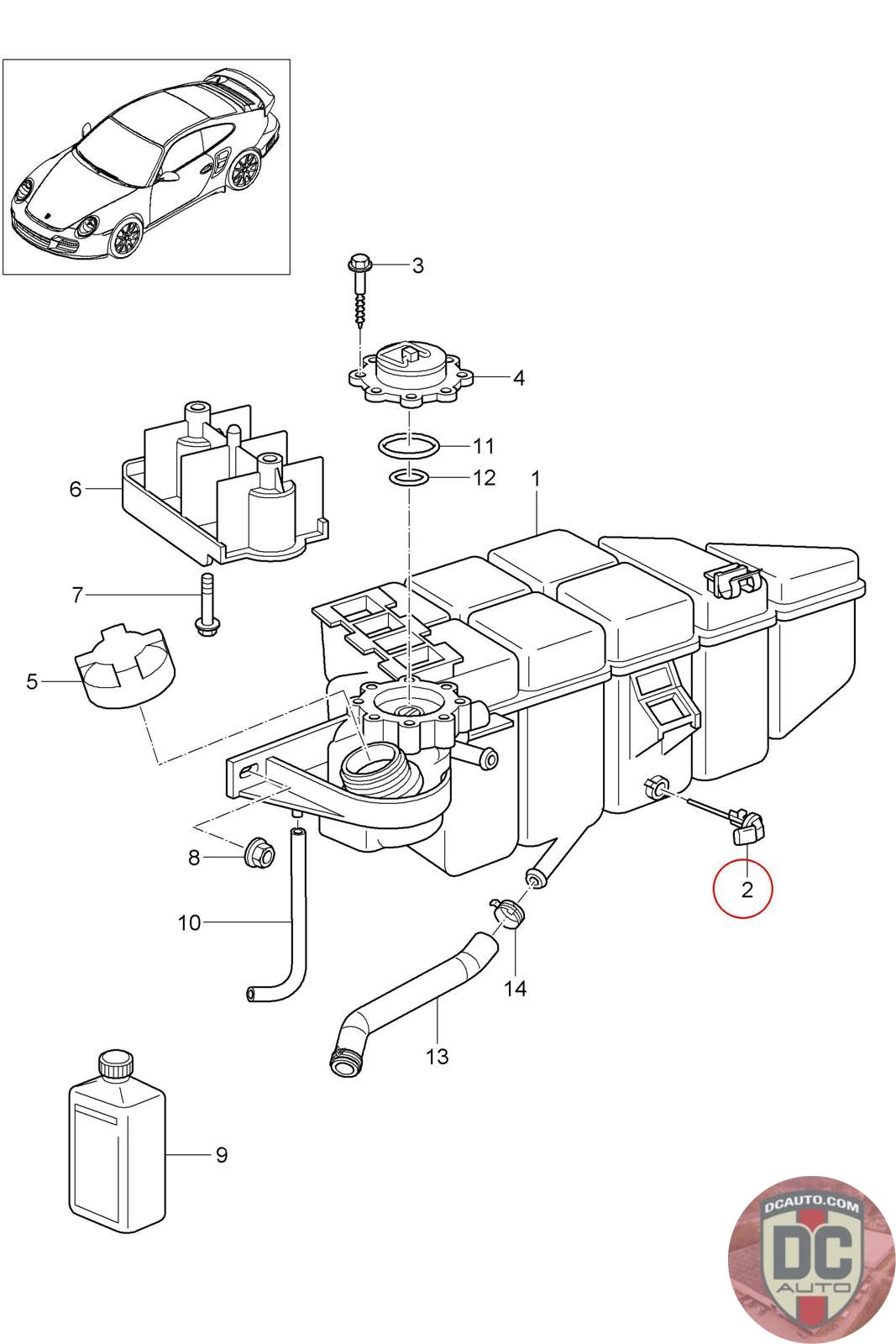 3
4
11
12
1
6
7
5
8
2
10
14
13
9
DCAUTO.COM
DC
AUTO