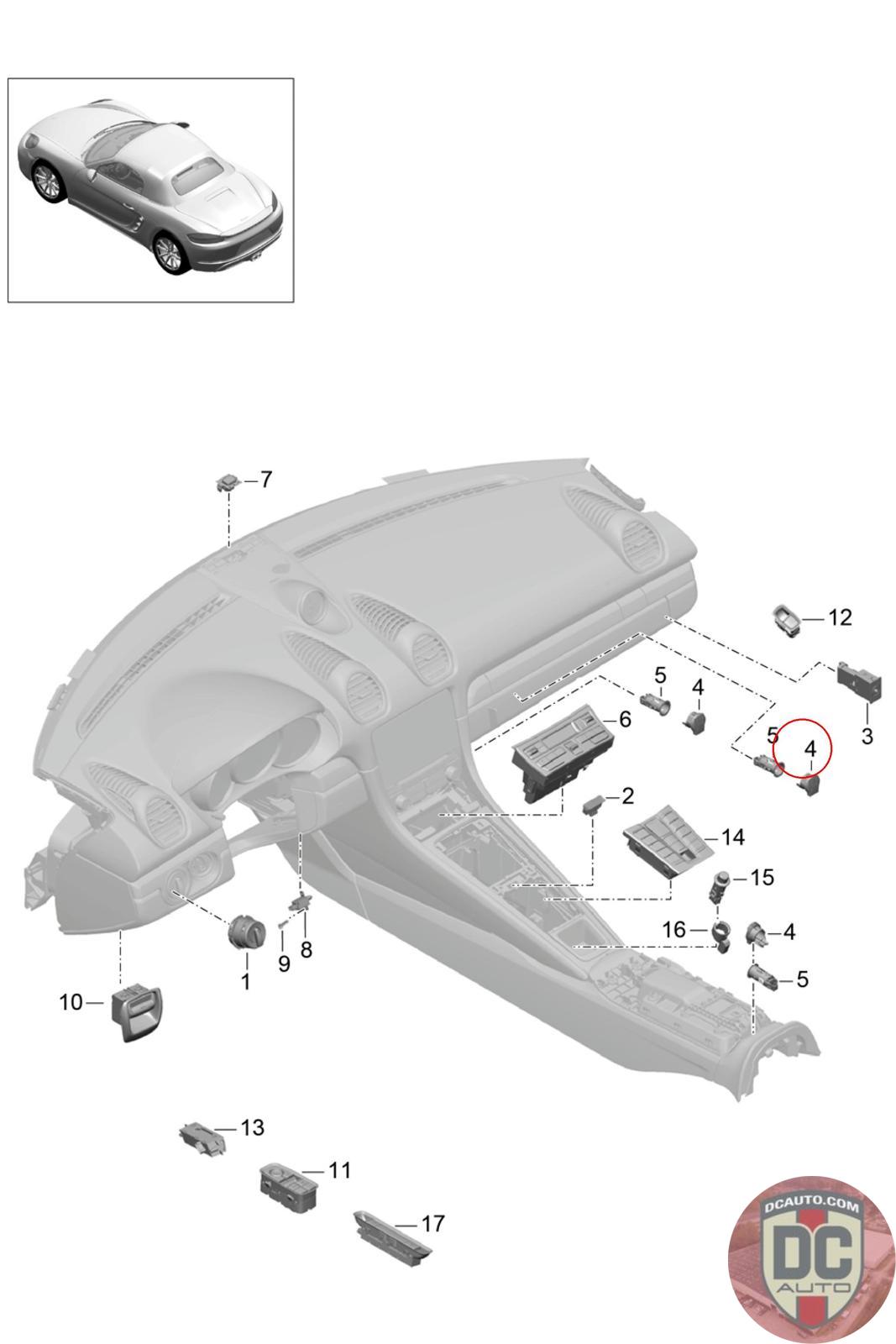 7
12
5
4
6
3
5
4
2
14
15
16
4
5
1
9
8
10
13
11
17
DCAUTO.COM
DC
AUTO