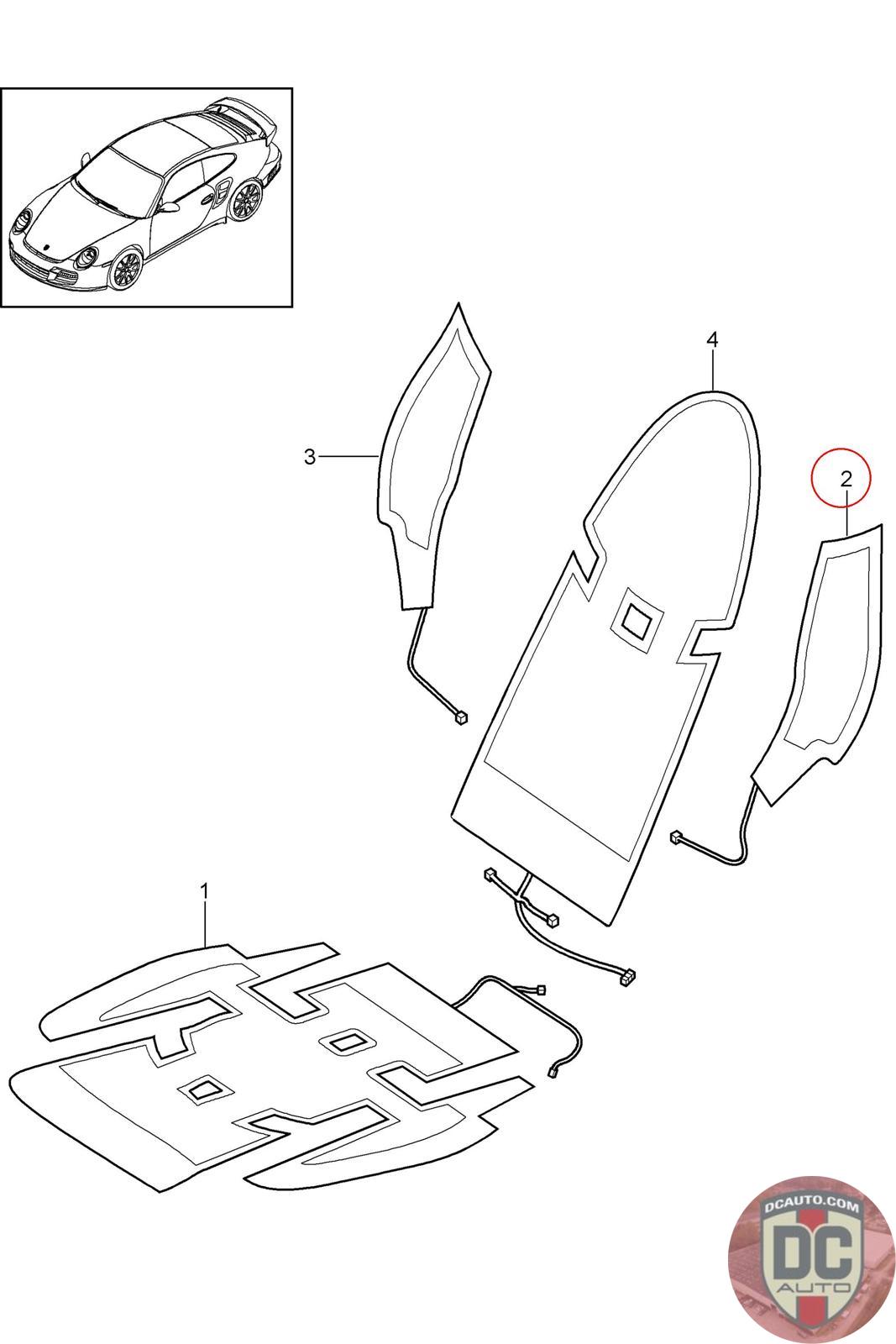 4

3

2

1

DCAUTO.COM
DC
AUTO