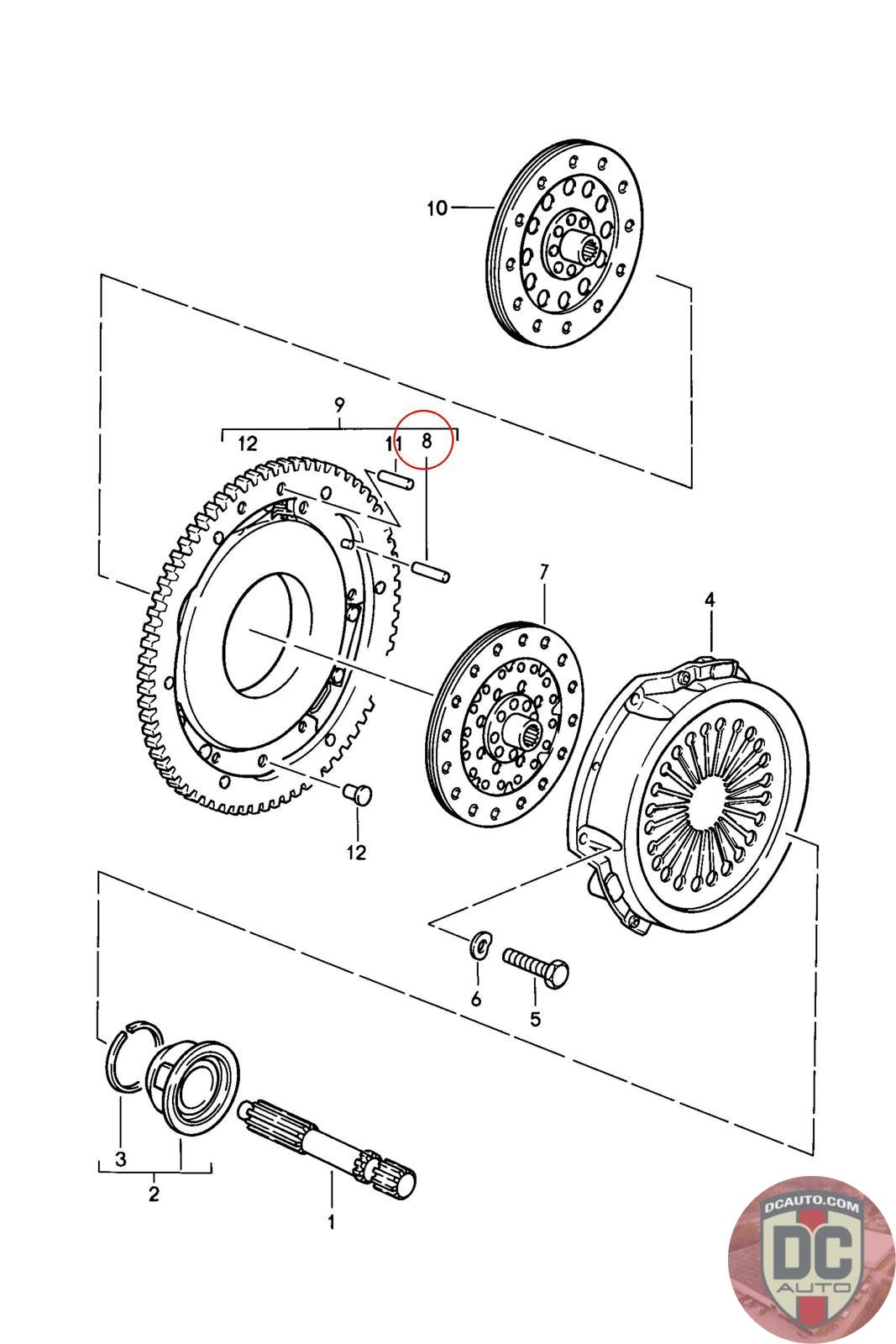 10
9
12
11
8
7
4
12
6
5
3
2
1
DCAUTO.COM
DC
AUTO