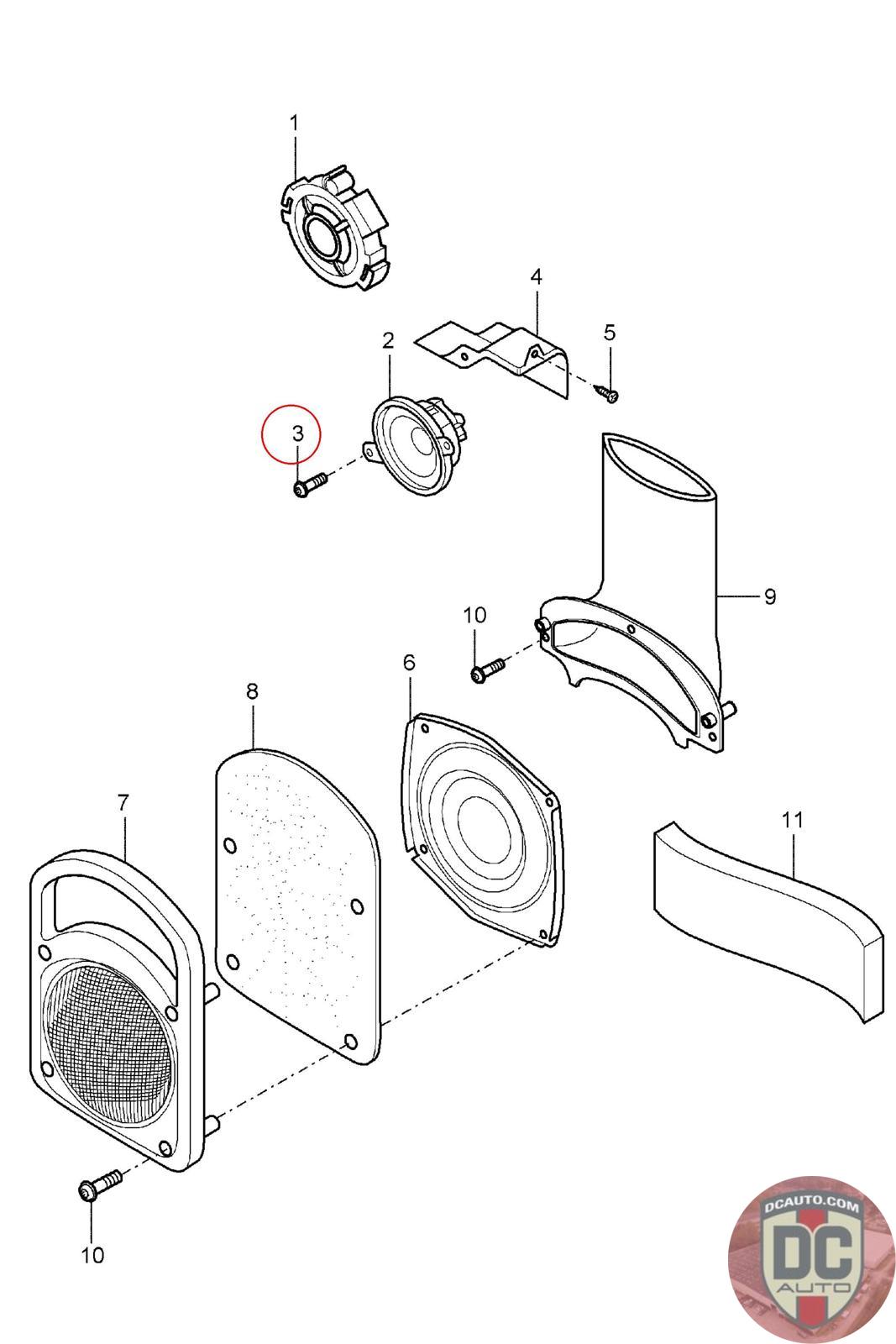 1
4
2
5
3
9
10
6
8
7
11
10
DCAUTO.COM
DC
AUTO