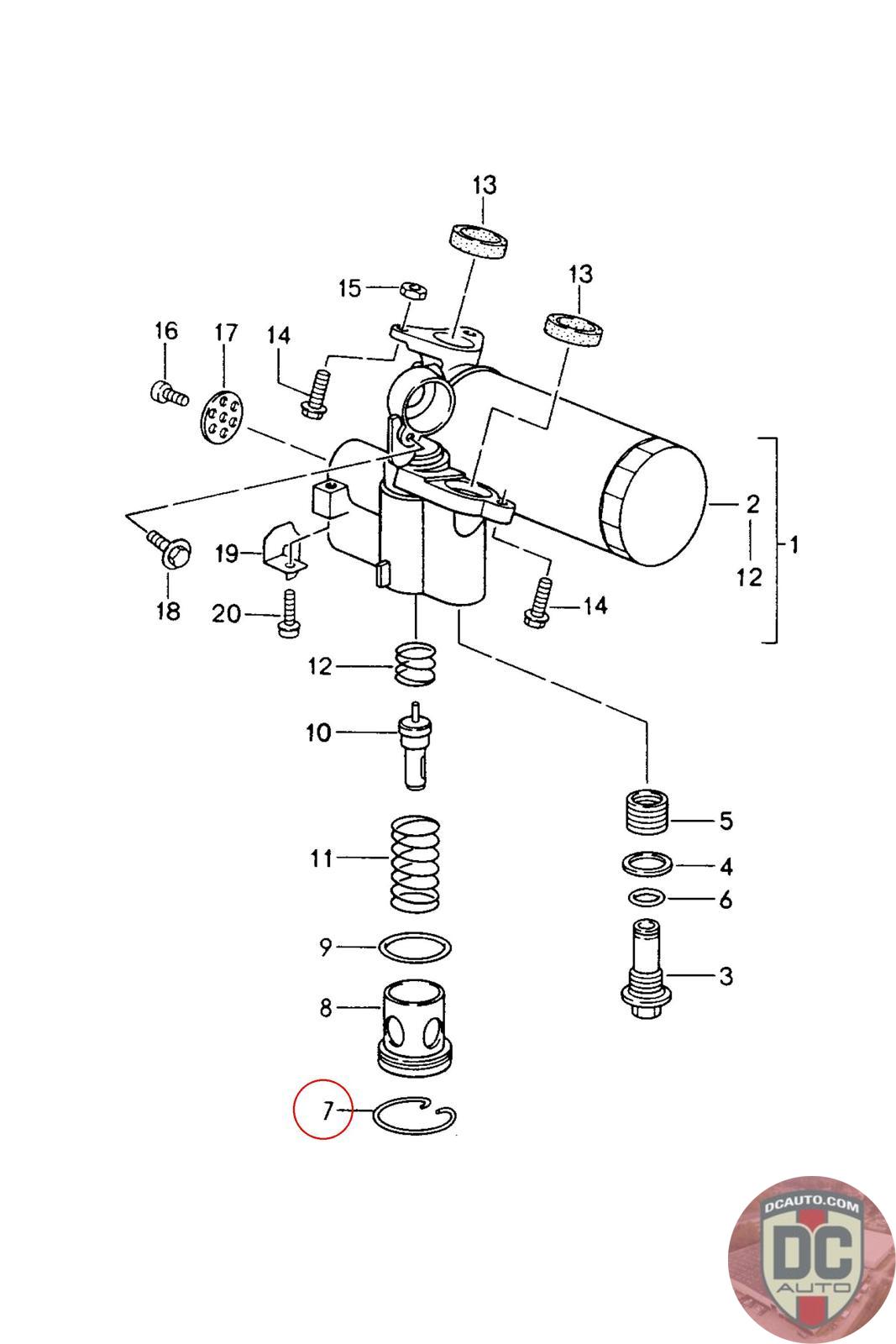 13
13
15
16
17
14
2
12
1
19
18
20
14
12
10
5
11
4
6
9
3
8
7
DCAUTO.COM
DC
AUTO