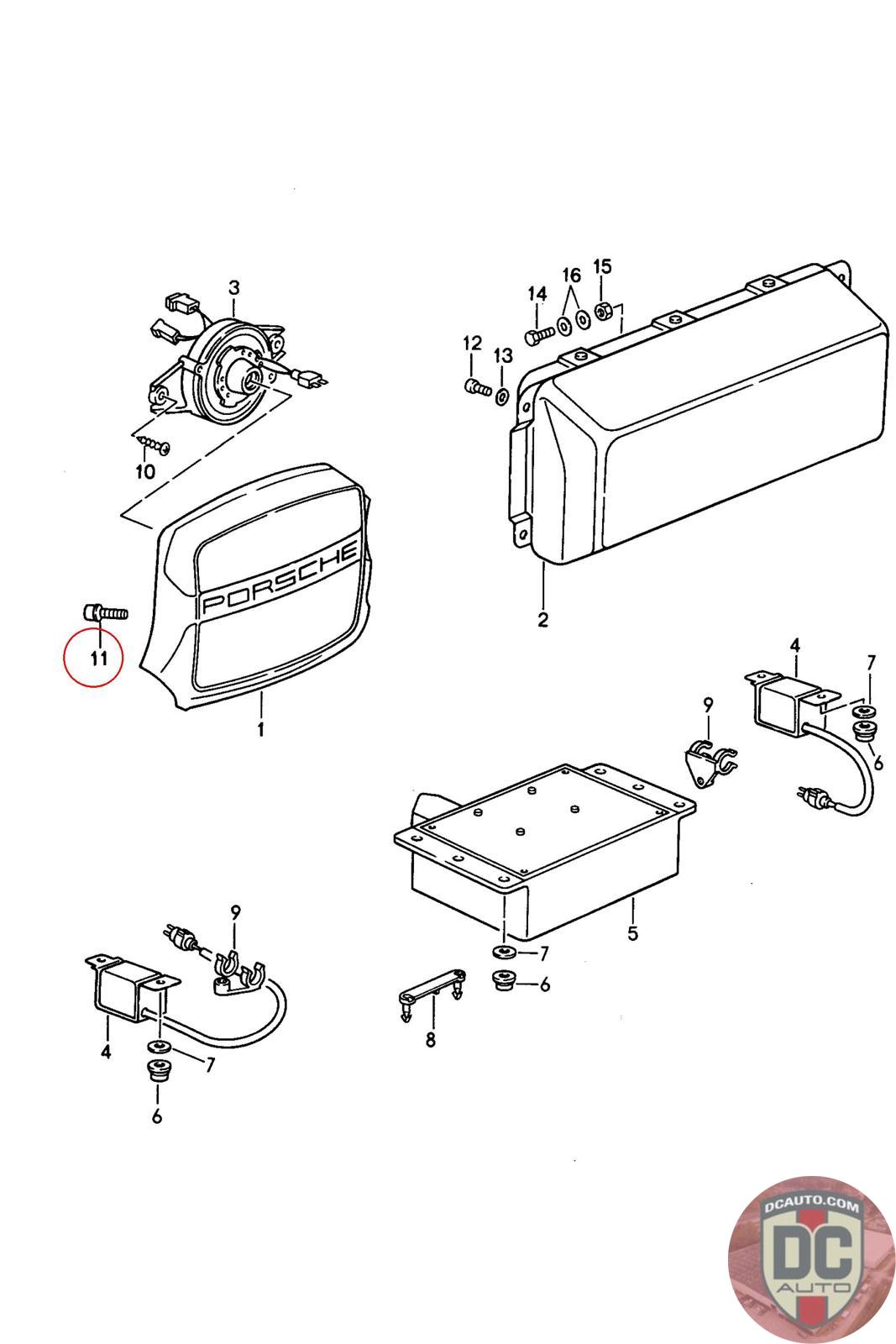 3
16
15
14
12
13
10
PORSCHE
11
1
2
4
7
9
6
5
9
7
6
8
4
7
6
DCAUTO.COM
DC
AUTO