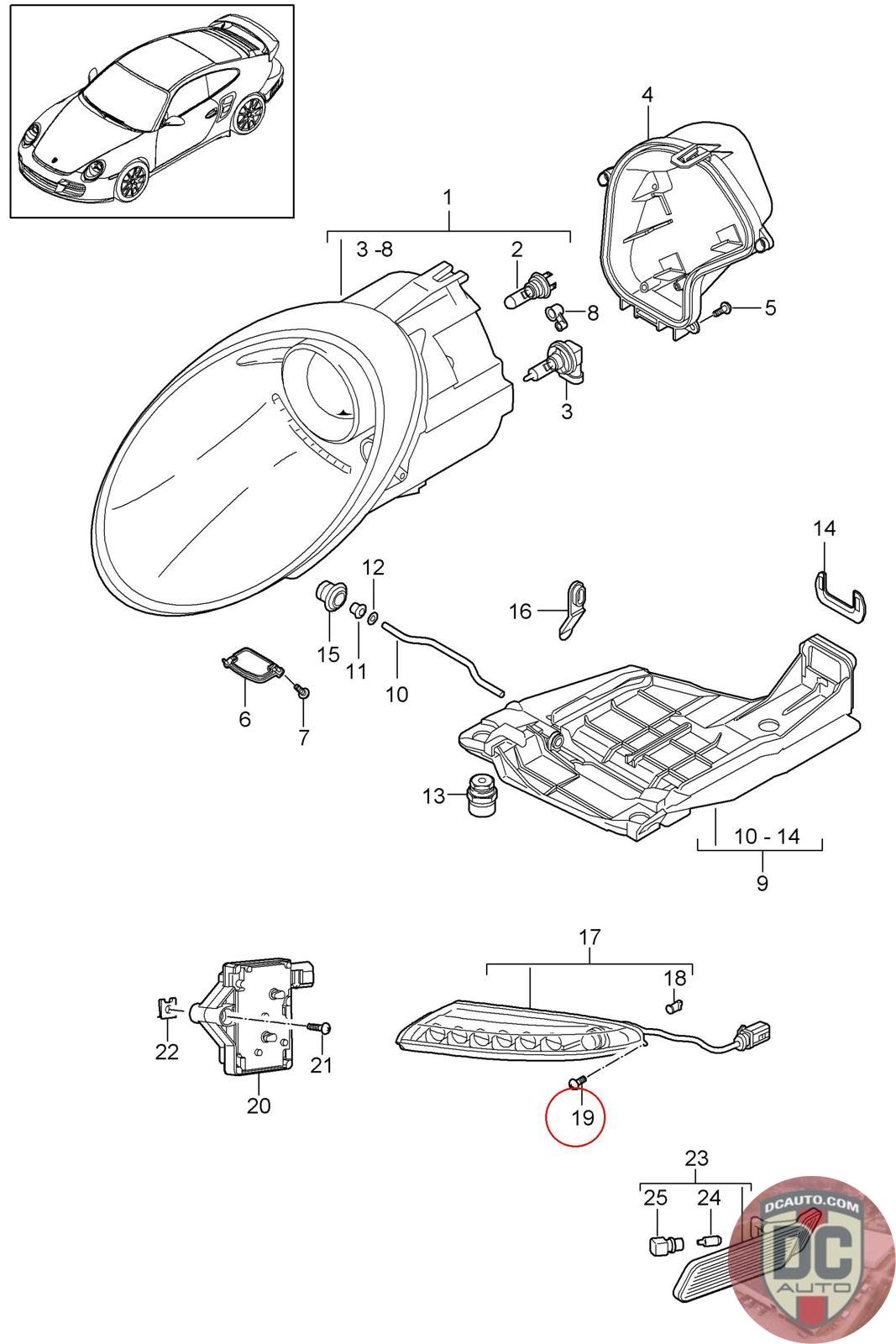 4
1
3 -8
2
8
5
3
14
12
16
15
11
10
6
7
13
10 - 14
9
17
18
22
21
20
19
23
25
24
DCAUTO.COM
DC
AUTO