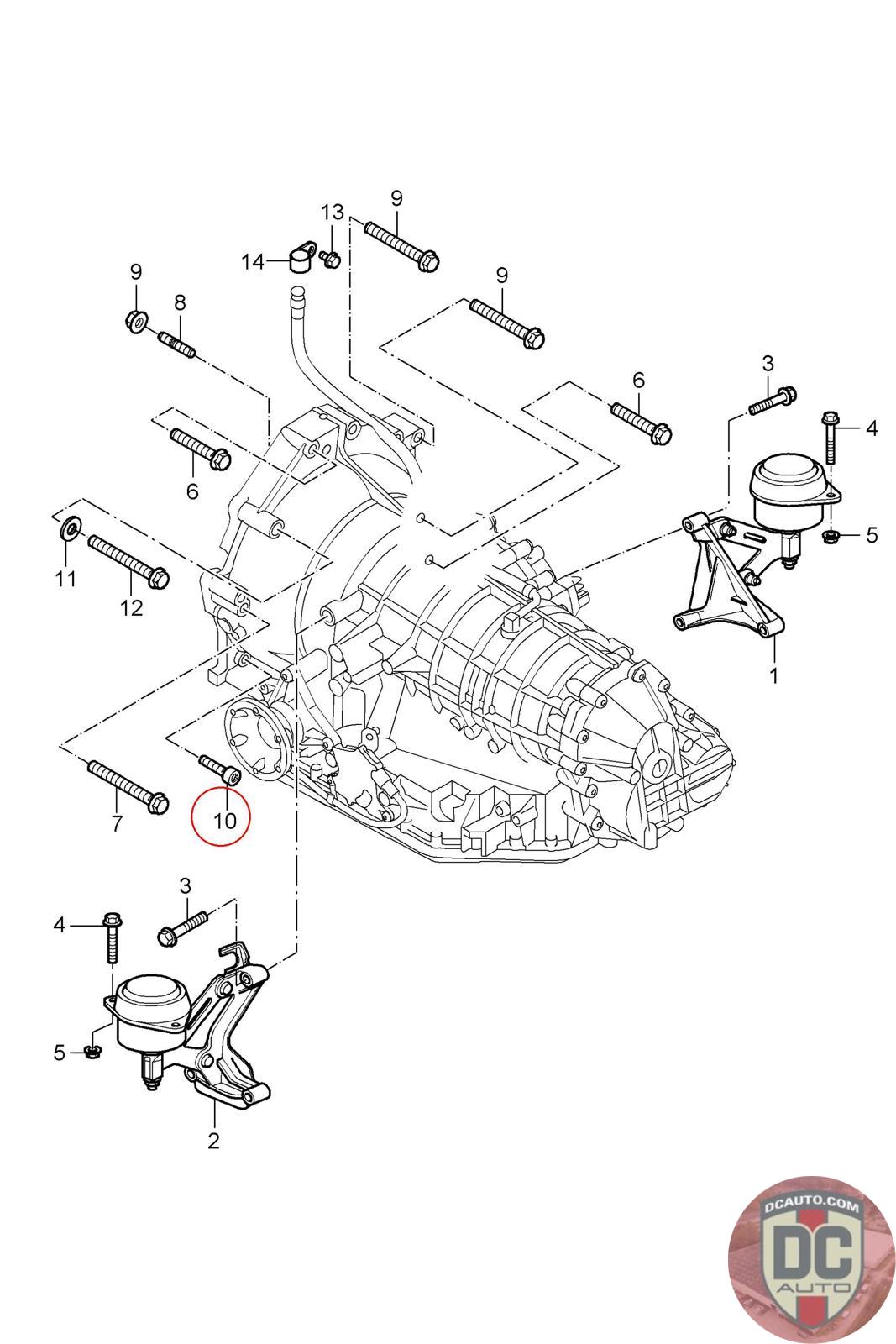 13
9
14
9
9
8
6
3
4
6
5
11
12
1
7
10
3
4
5
2
DCAUTO.COM
DC
AUTO