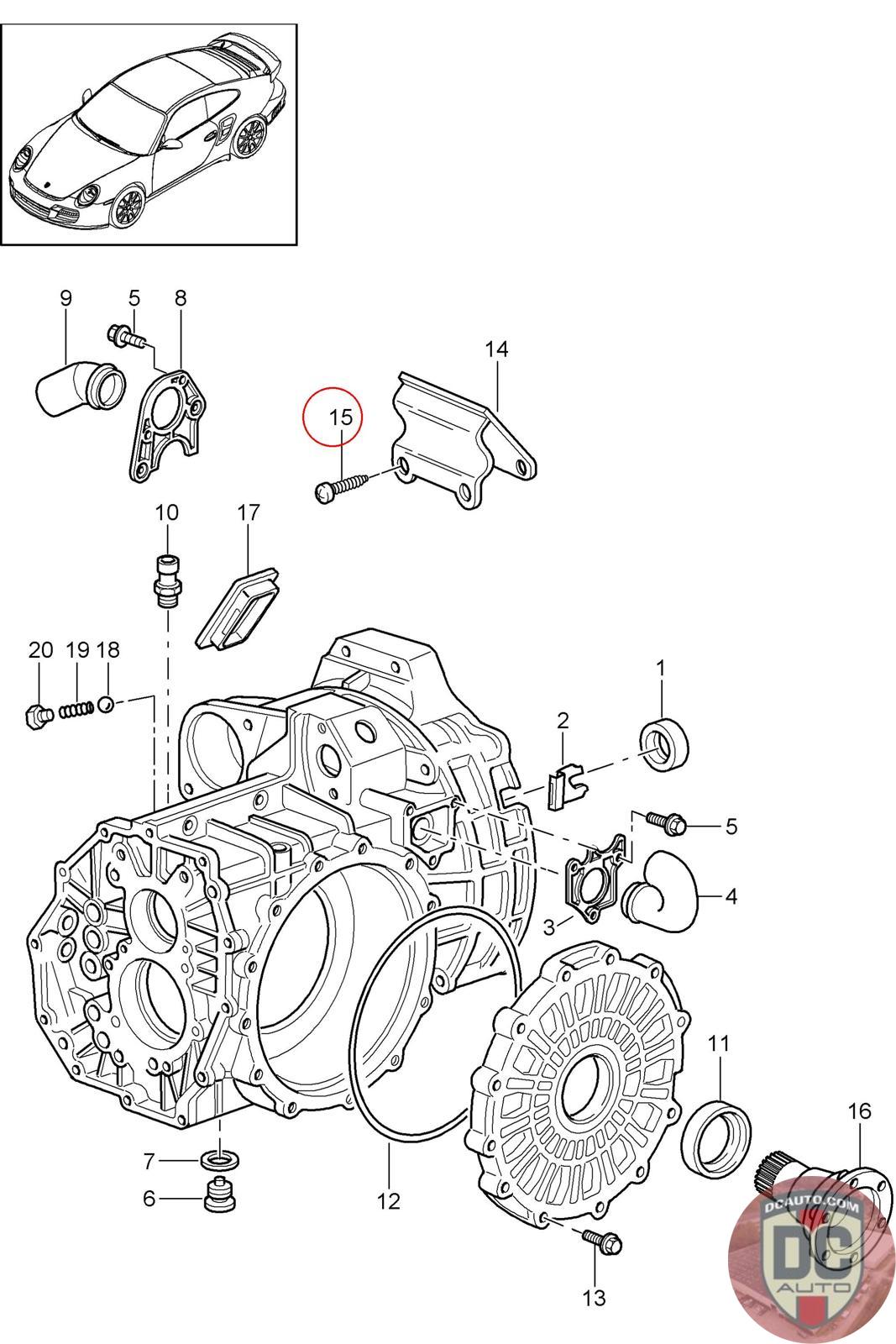 9
5
8
14
15
10
17
20
19
18
1
2
5
4
3
11
16
7
6
12
13
DCAUTO.COM
DC
AUTO