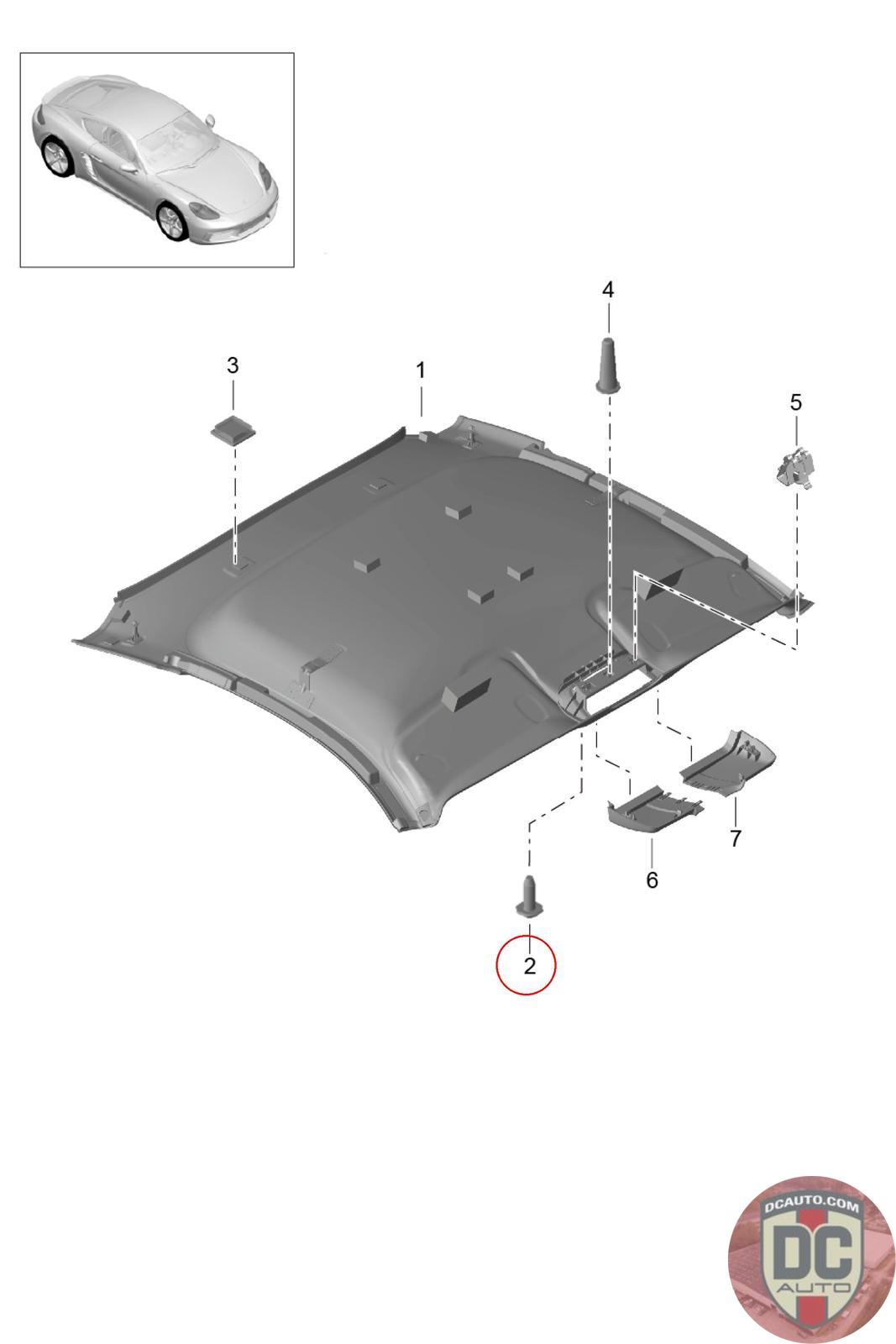 4
3
1
5
7
6
2
DCAUTO.COM
DC
AUTO