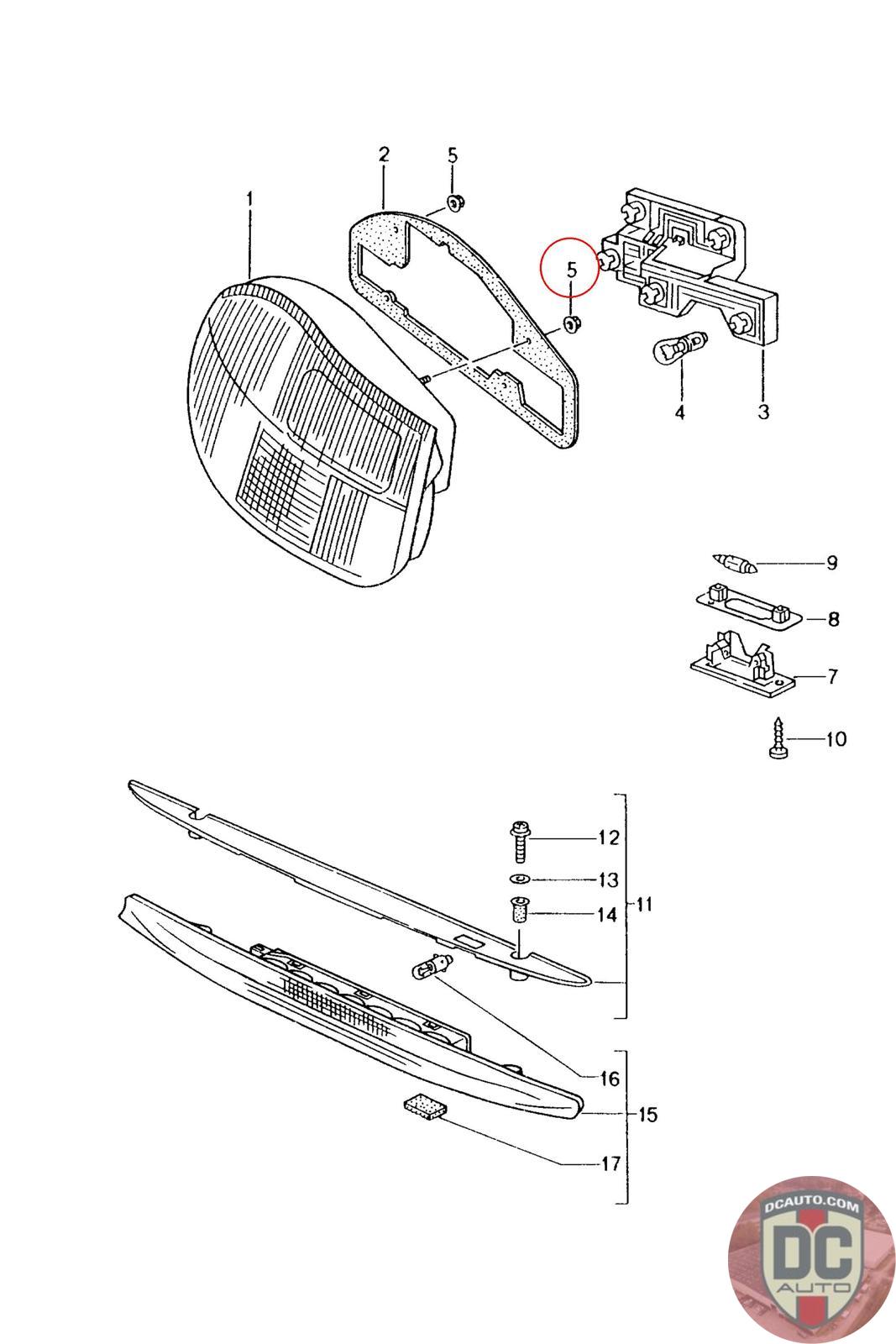 2
5
1
5
4
3
9
8
7
10
12
13
14
11
16
15
17
DCAUTO.COM
DC
AUTO