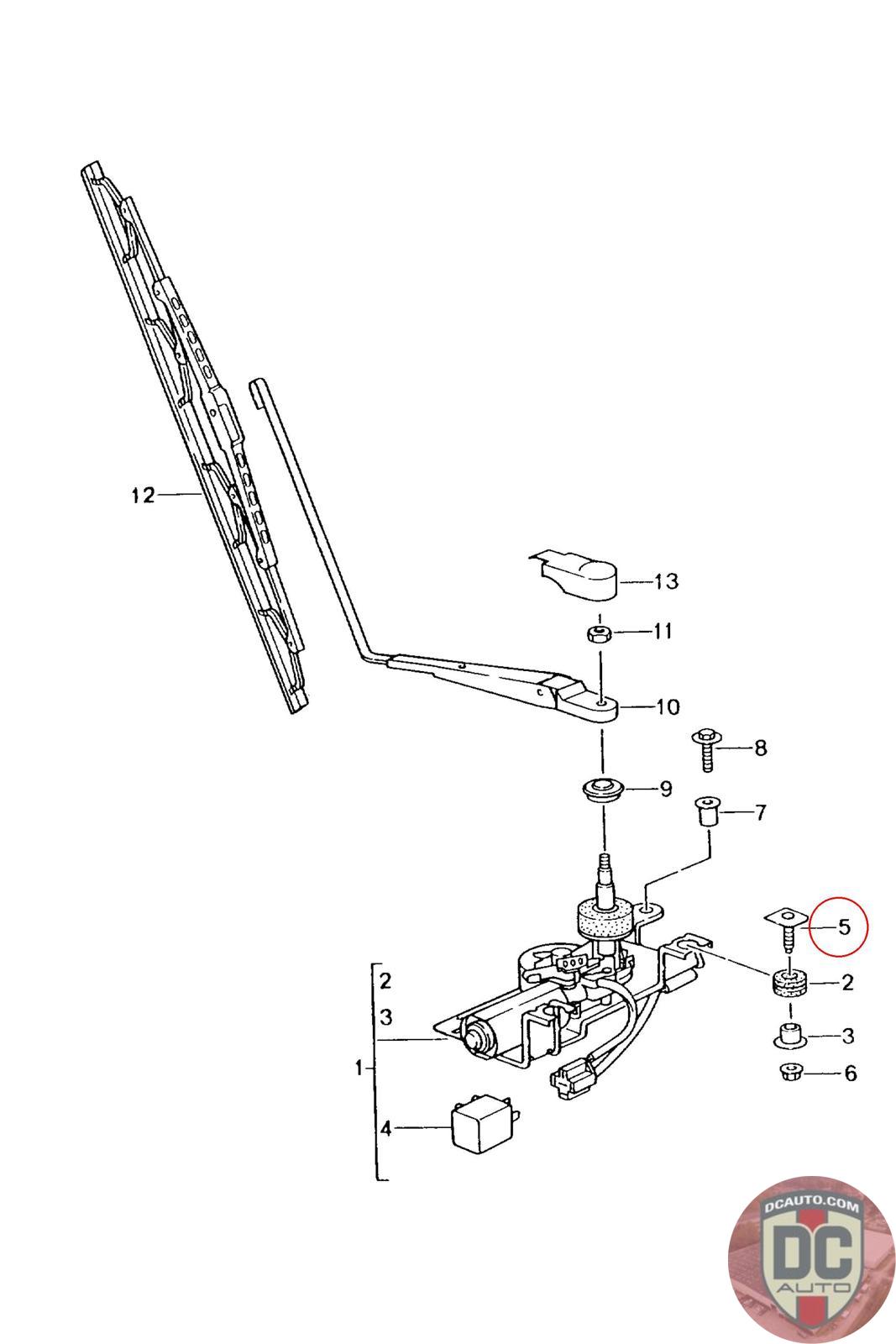 12
13
11
10
8
9
7
5
2
3
6
2
3
1
4
DCAUTO.COM
DC
AUTO