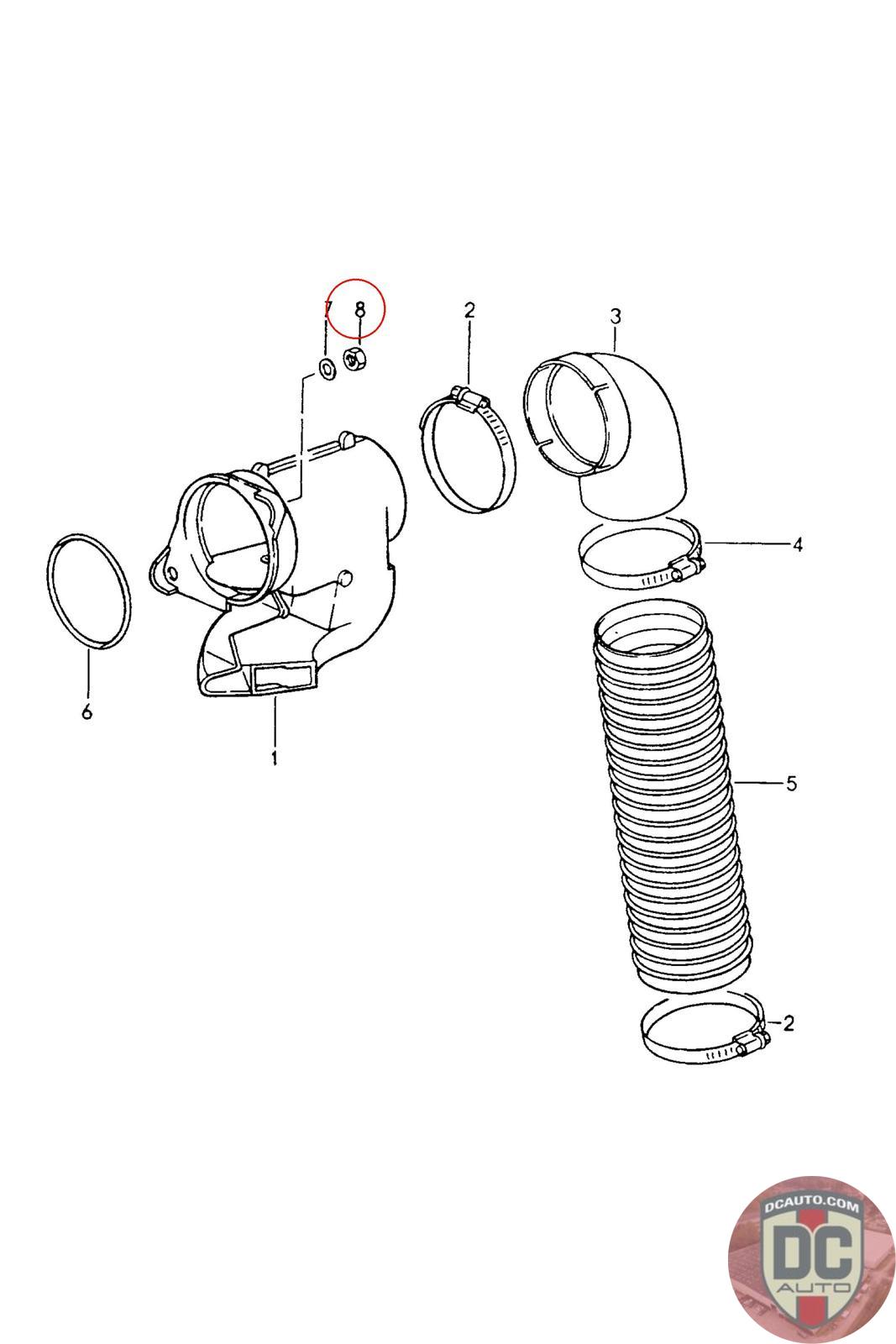 7
8
2
3
4
6
1
5
2
DCAUTO.COM
DC
AUTO