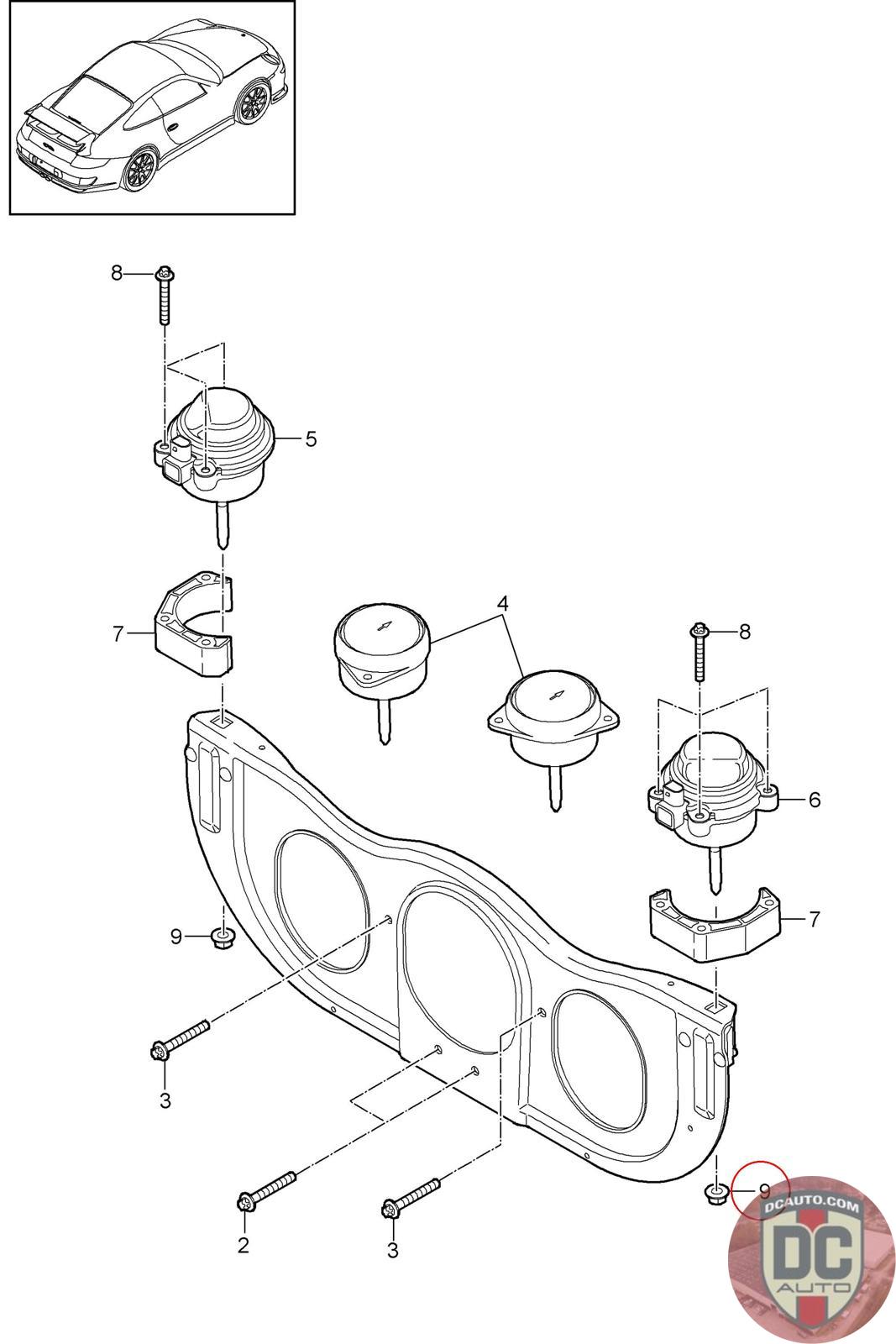 8
5
7
4
8
6
7
9
3
2
3
9
DCAUTO.COM
DC
AUTO