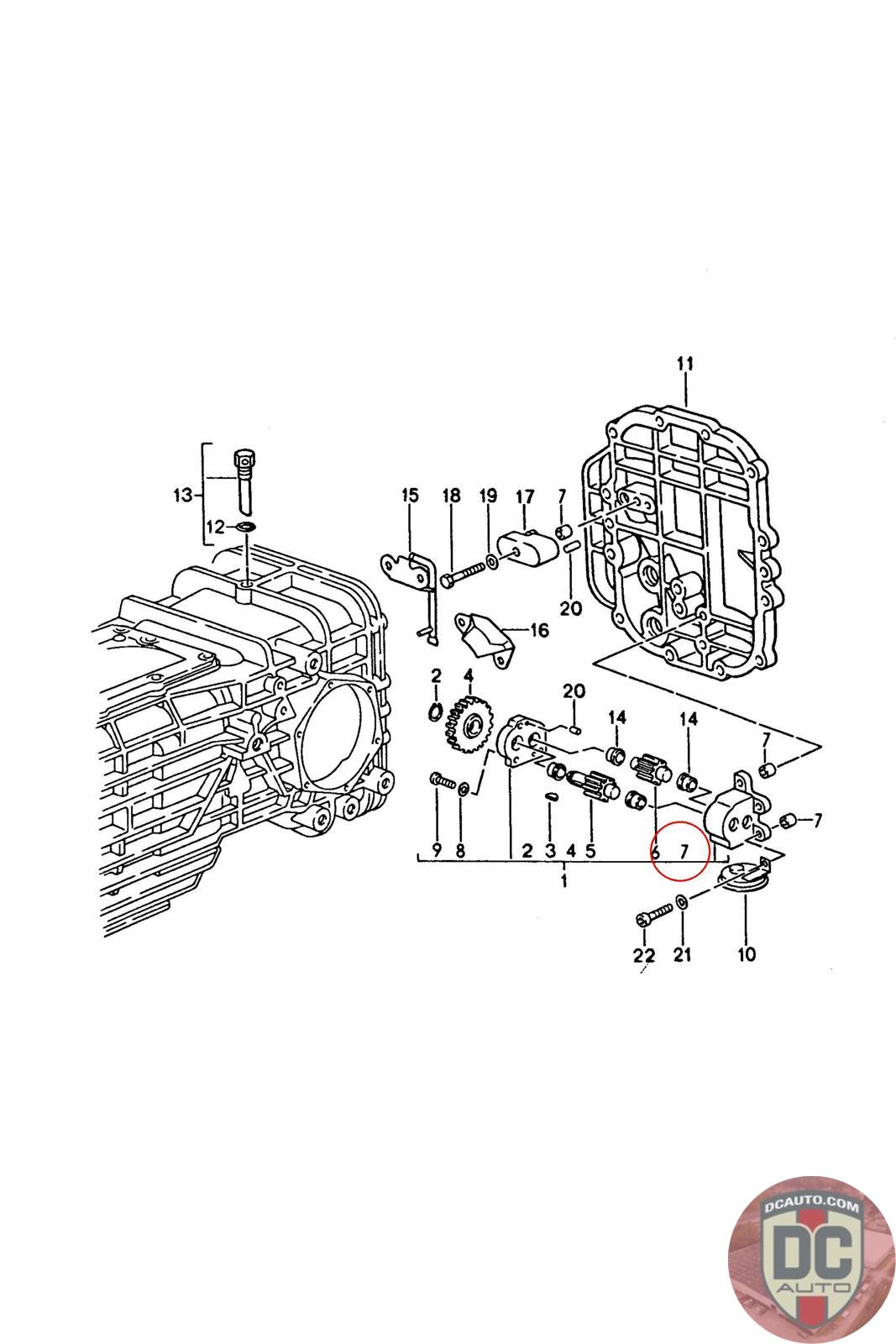 11

13

12

15

18

19

17

7

20

16

2

4

20

14

14

7

7

9

8

2

3

4

5

6

7

1

22

21

10

DCAUTO.COM

DC

AUTO