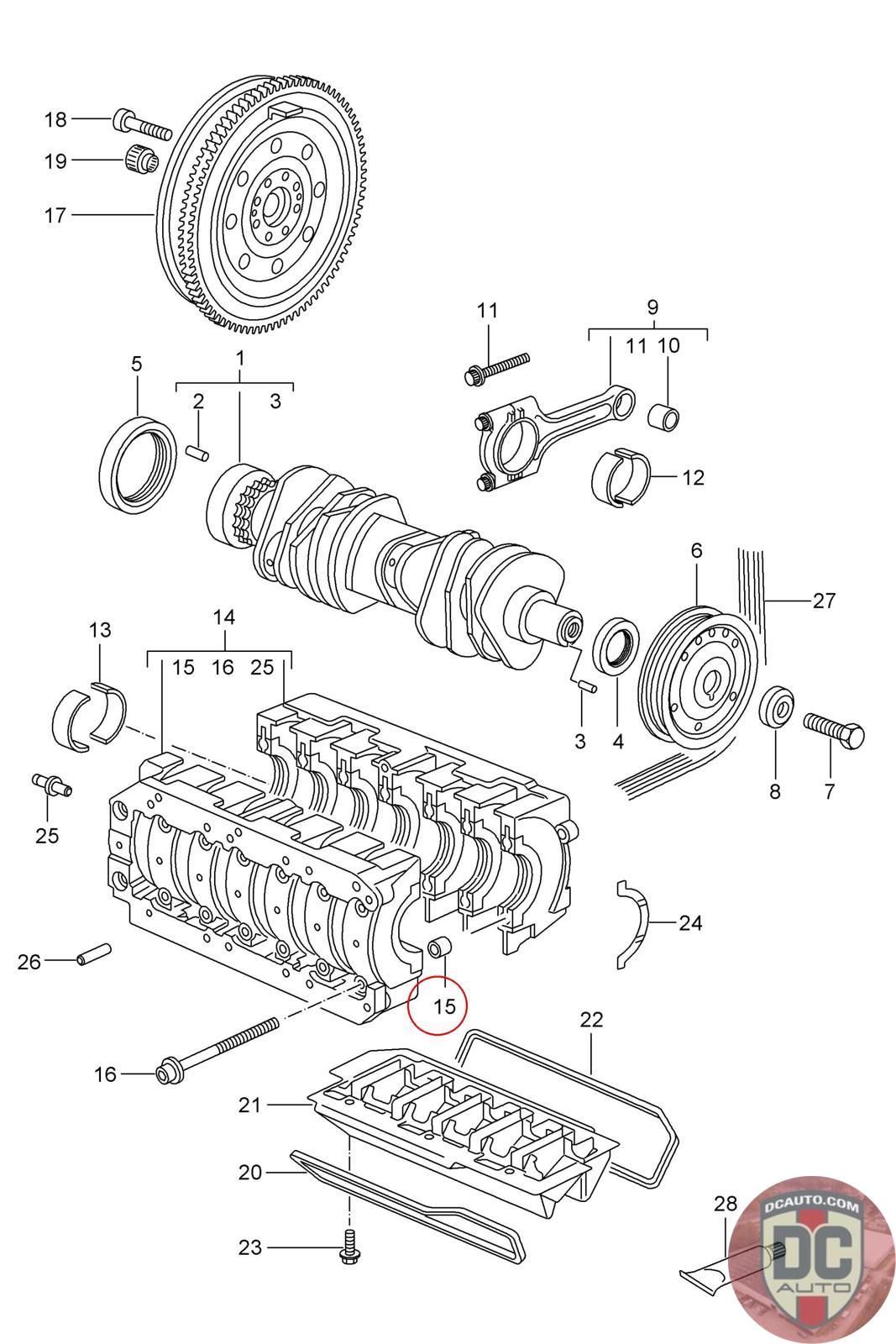 18
19
17
11
9
11 10
5
1
2 3
12
6
27
13
14
15 16 25
3
4
8
7
25
24
26
15
22
16
21
20
23
28
DCAUTO.COM
DC
AUTO