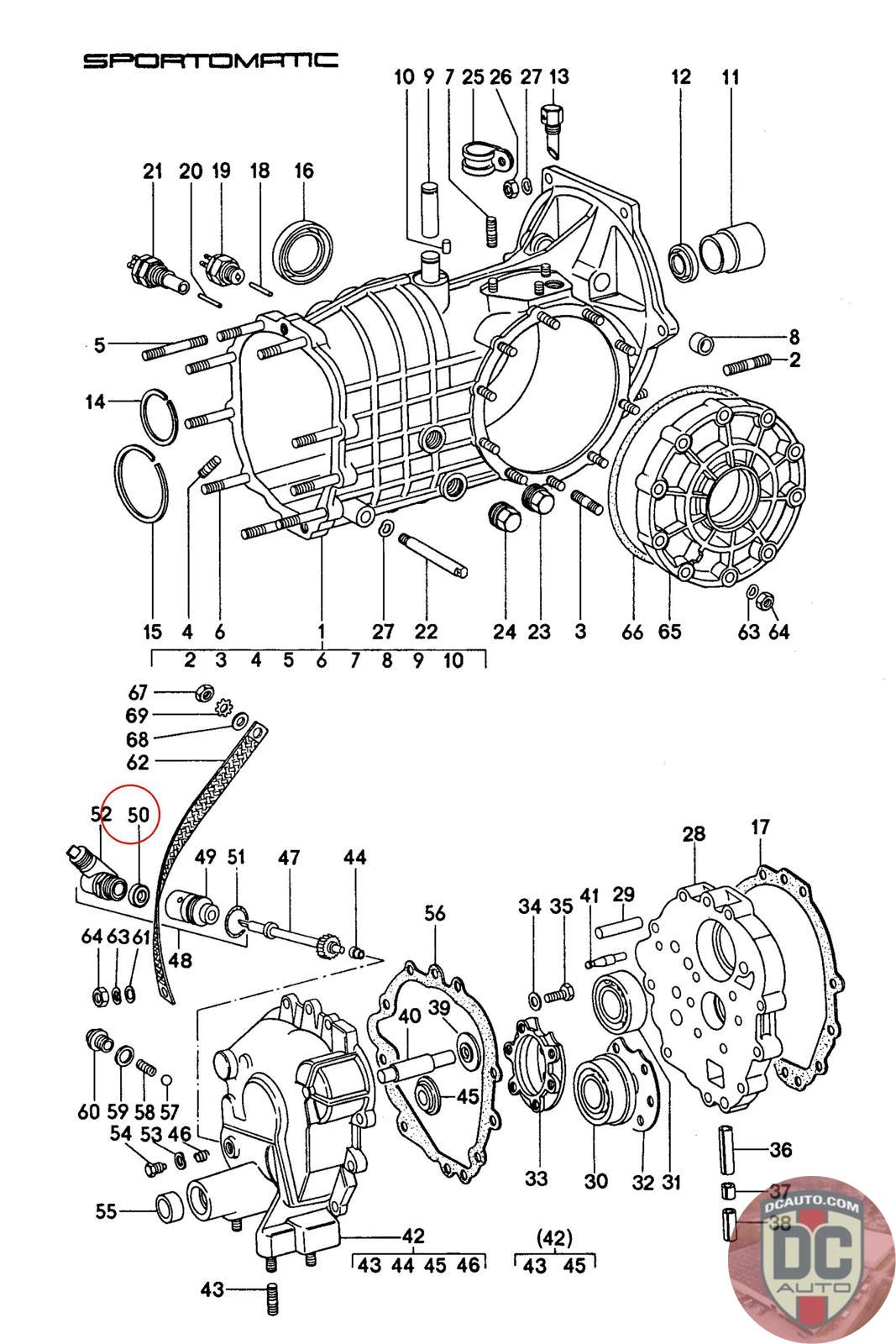 SPORTOMATIC

10 9 7 25 26 27 13

12 11

21 20 19 18 16

5

8

2

14

15 4 6 1 27 22 24 23 3 66 65 63 64

2 3 4 5 6 7 8 9 10

67
69
68
62

52 50

49 51 47 44

48

64 63 61

56

34 35 41 29

28 17

40 39

45

60 59 58 57

54 53 46

55

33 30 32 31

36

37

38

42

43 44 45 46

(42)

43 45

43

DCAUTO.COM
DC
AUTO