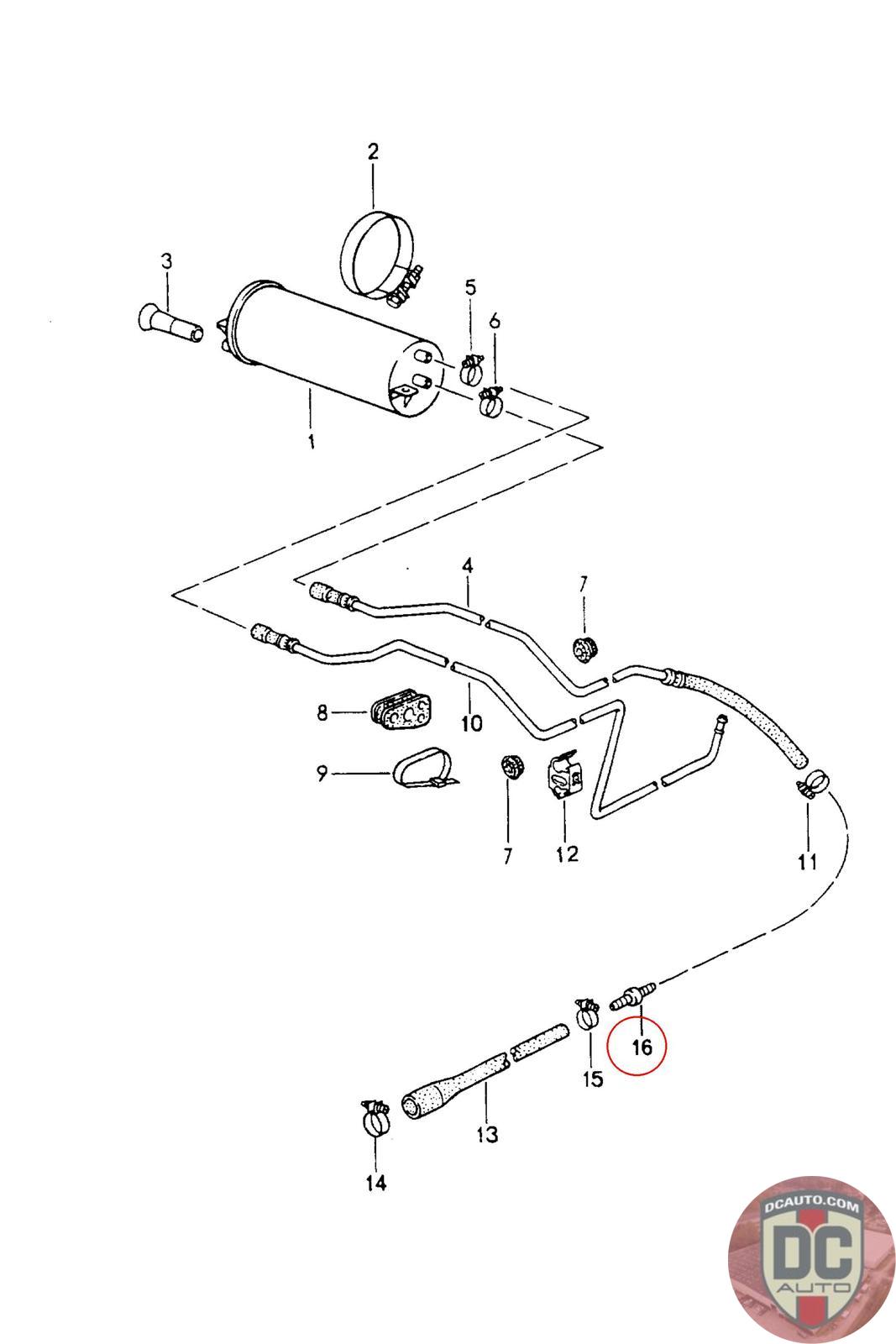 2
3
5
6
1
4
7
8
10
9
7
12
11
16
15
13
14
DCAUTO.COM
DC
AUTO