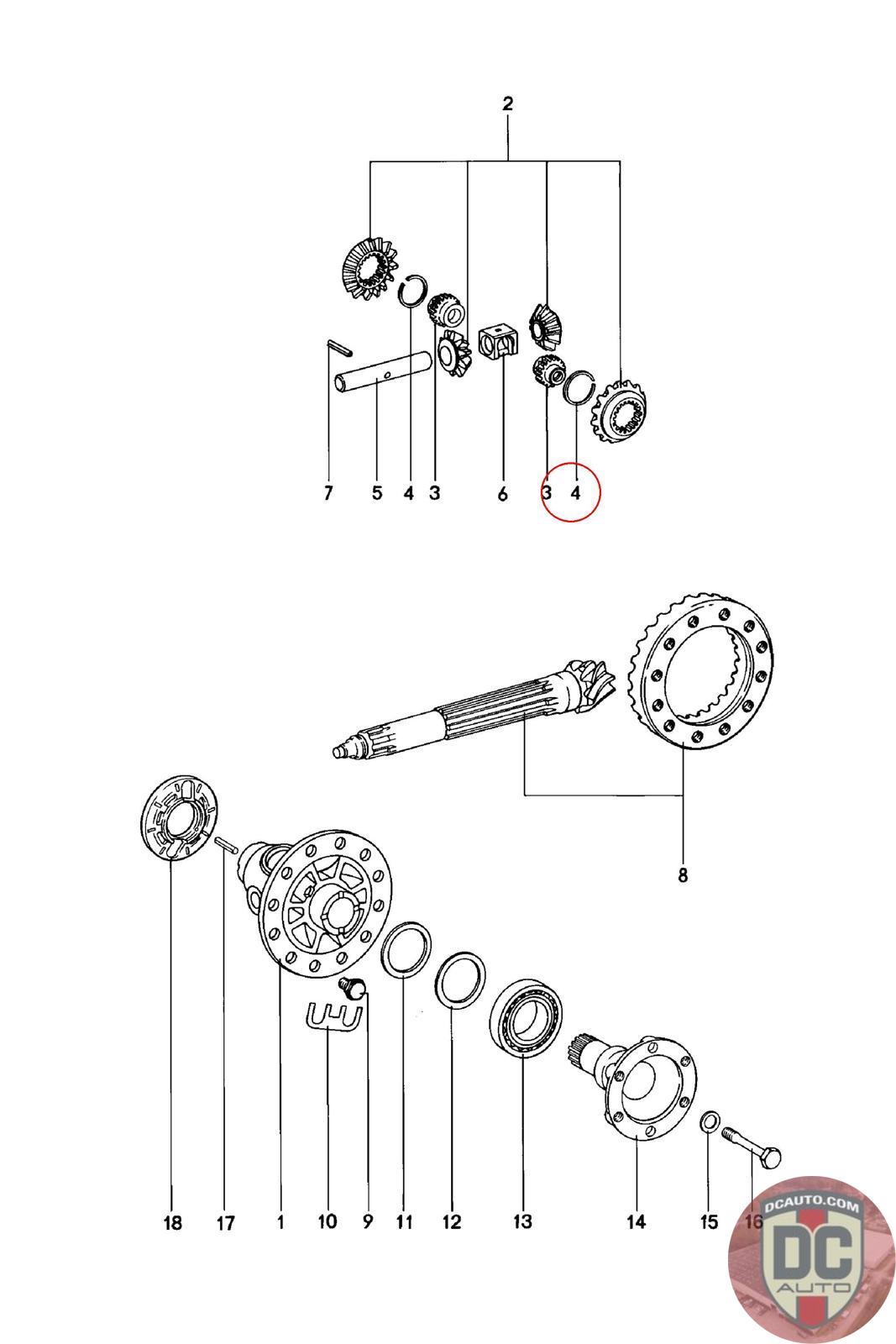 2

7 5 4 3 6 3 4

8

18 17 1 10 9 11 12 13 14 15 16

DCAUTO.COM
DC
AUTO