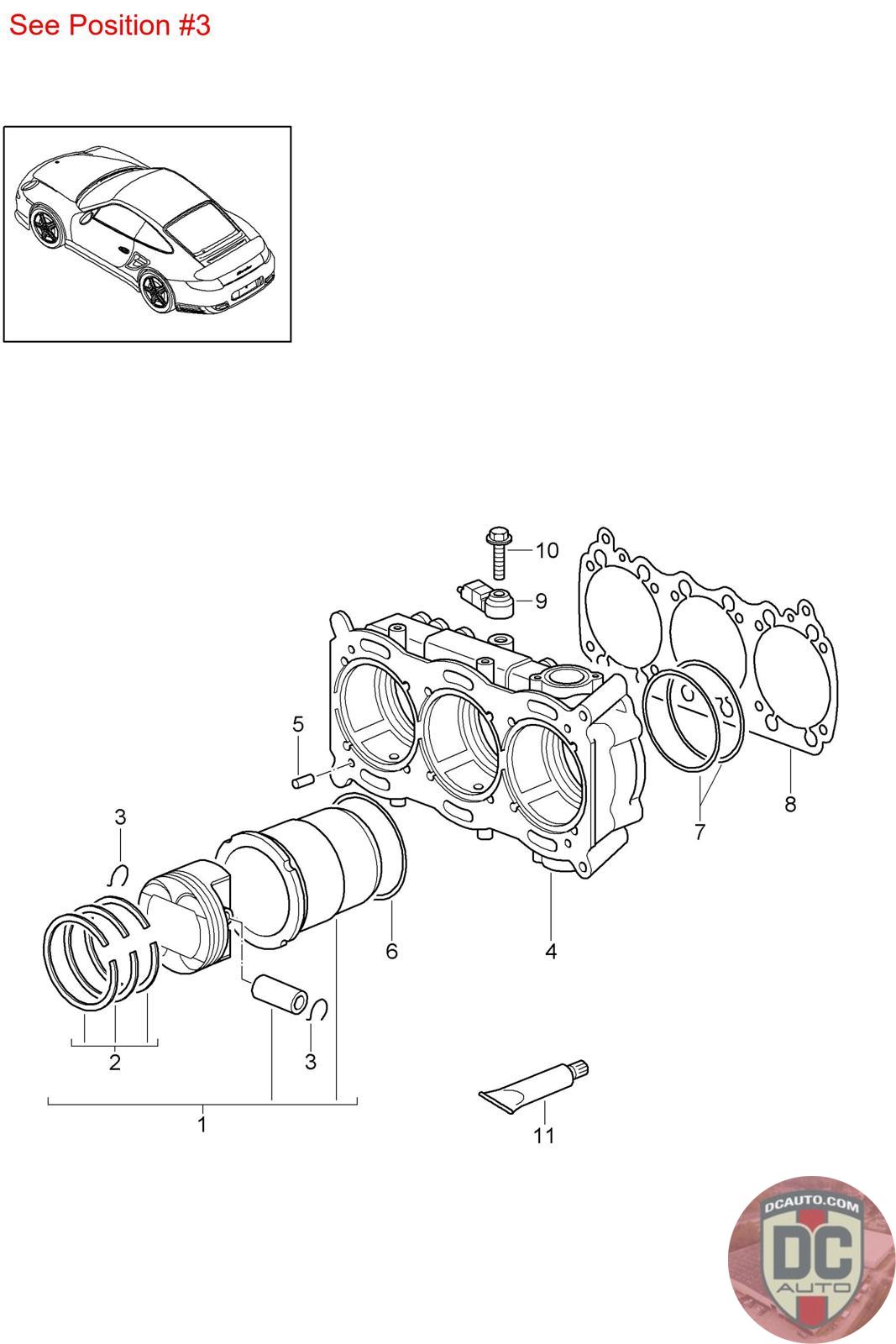 See Position #3

10
9
5
8
7
3
6
4
2
3
1
11

DCAUTO.COM
DC
AUTO