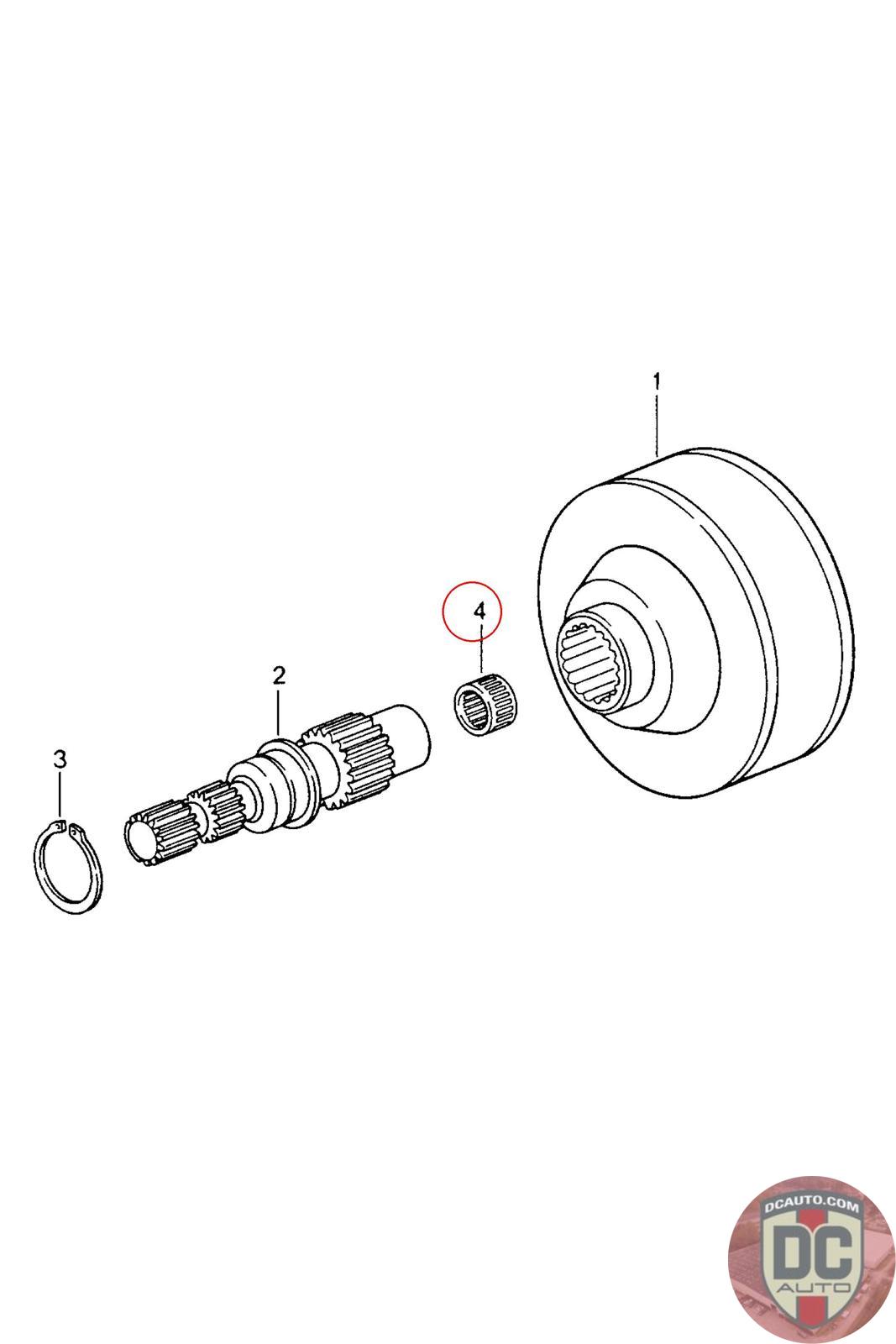 1
4
2
3
DCAUTO.COM
DC
AUTO