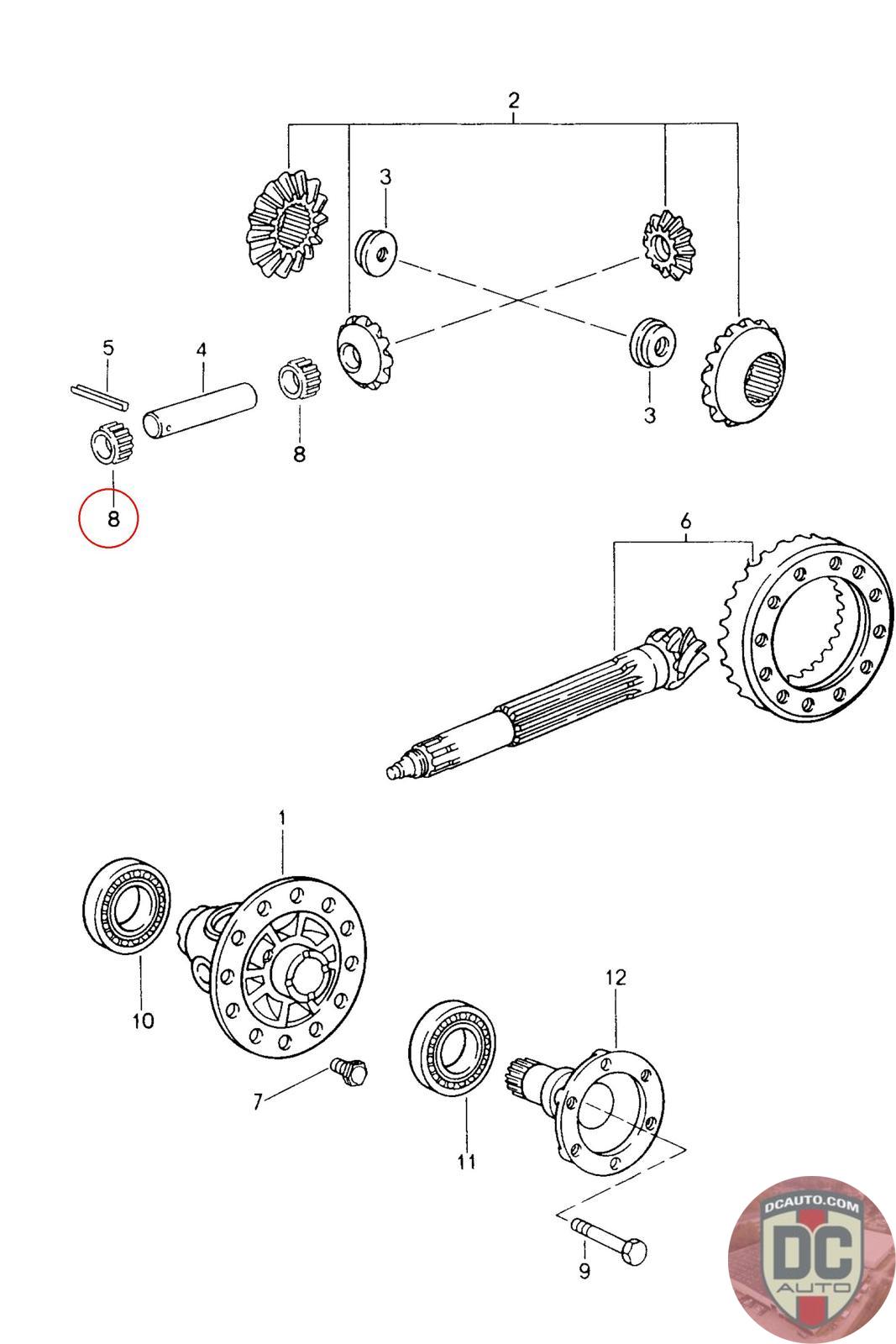 2
3
5
4
8
3
8
6
1
10
12
7
11
9
DCAUTO.COM
DC
AUTO