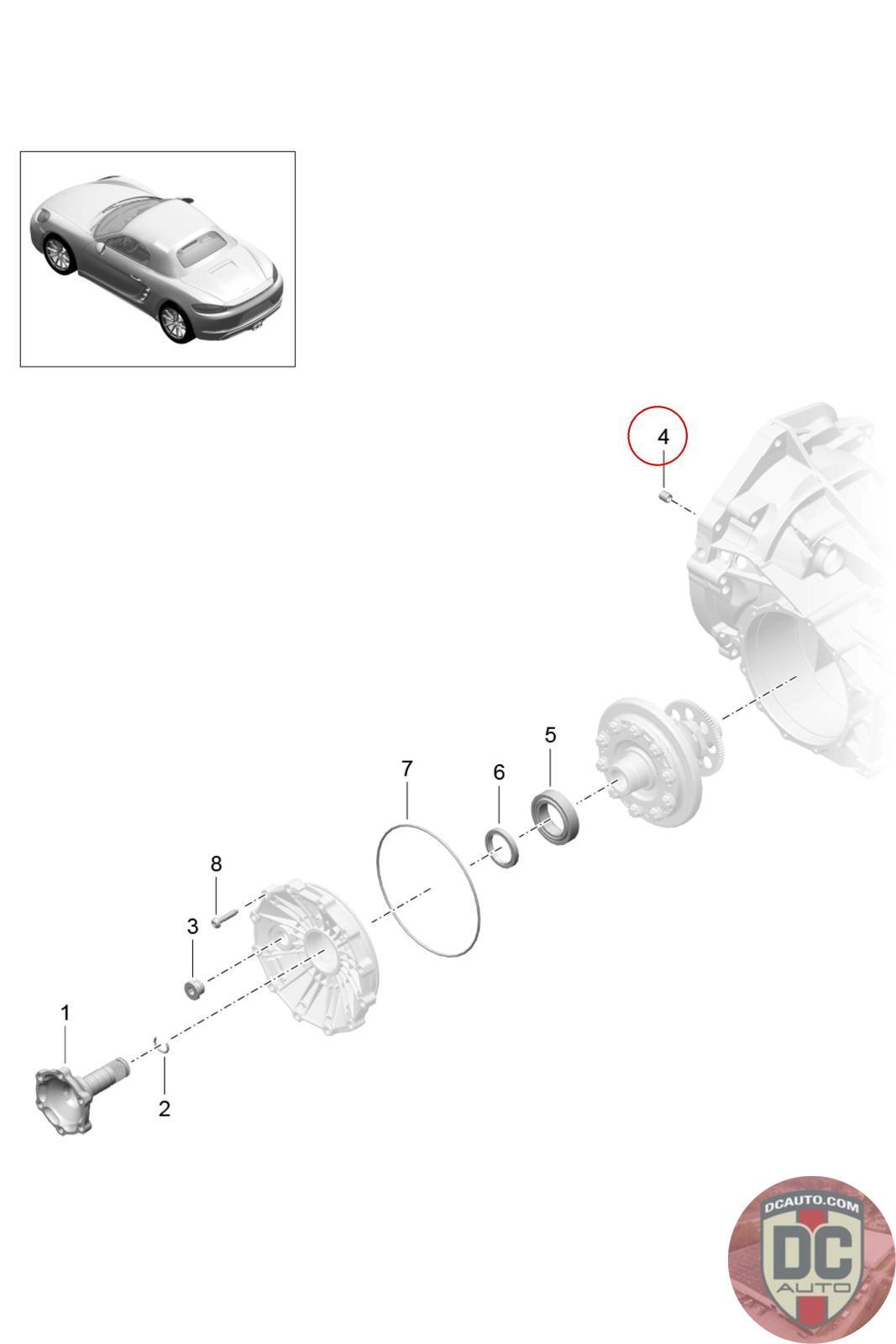 4
5
6
7
8
3
1
2
DCAUTO.COM
DC
AUTO