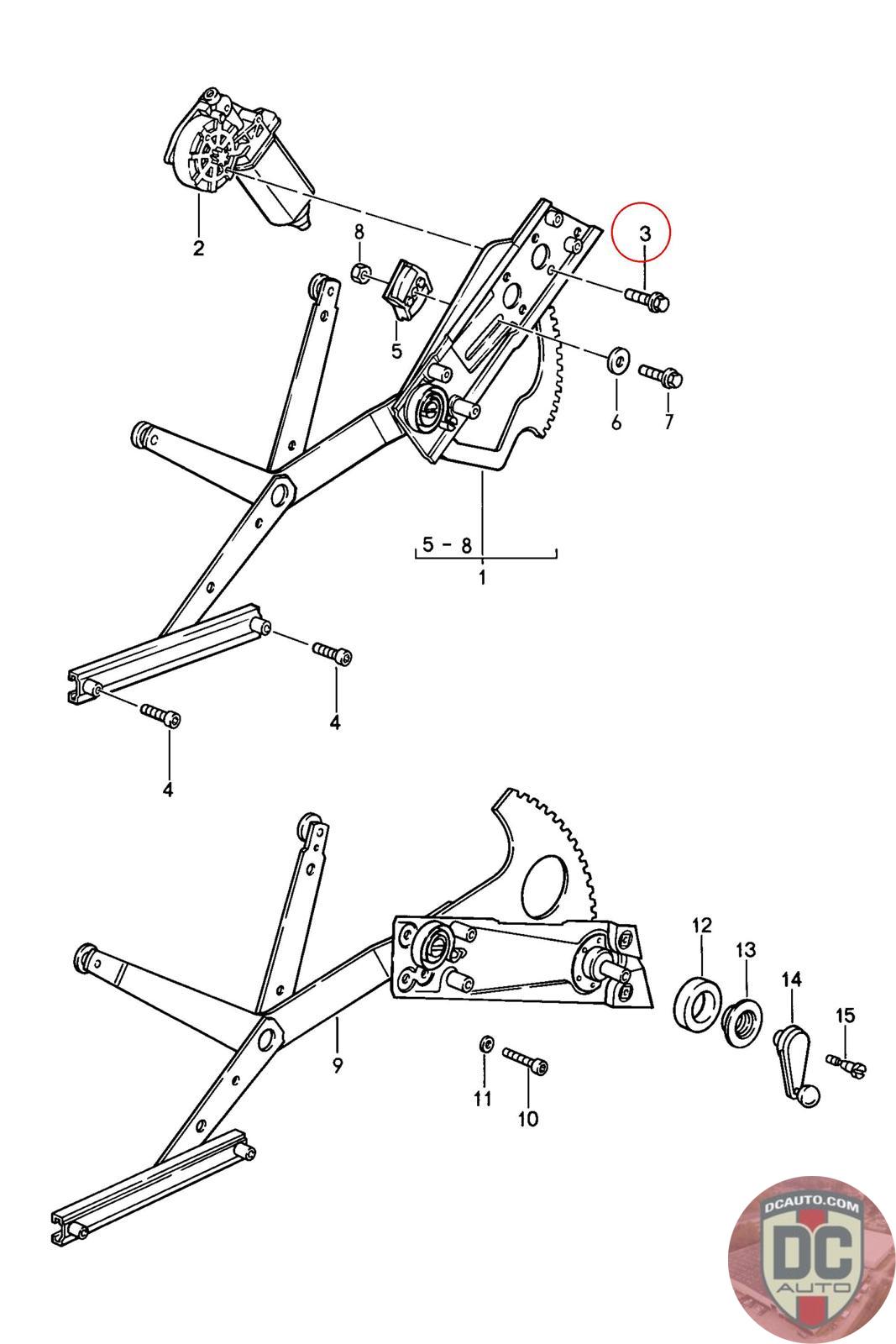 2
8
3
5
6
7
5 - 8
1
4
4
12
13
14
15
9
11
10
DCAUTO.COM
DC
AUTO