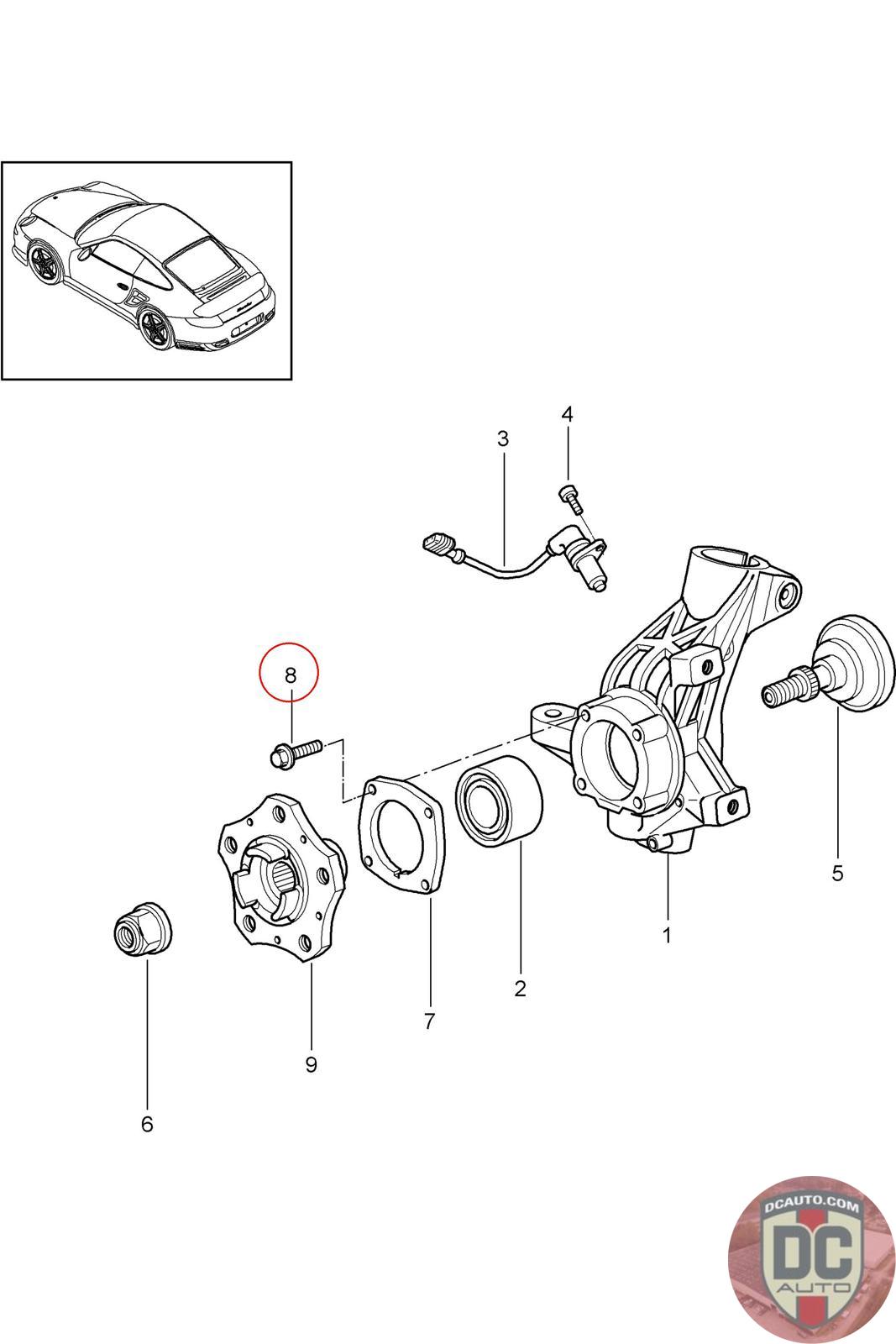 4
3
8
5
1
2
7
9
6
DCAUTO.COM
DC
AUTO