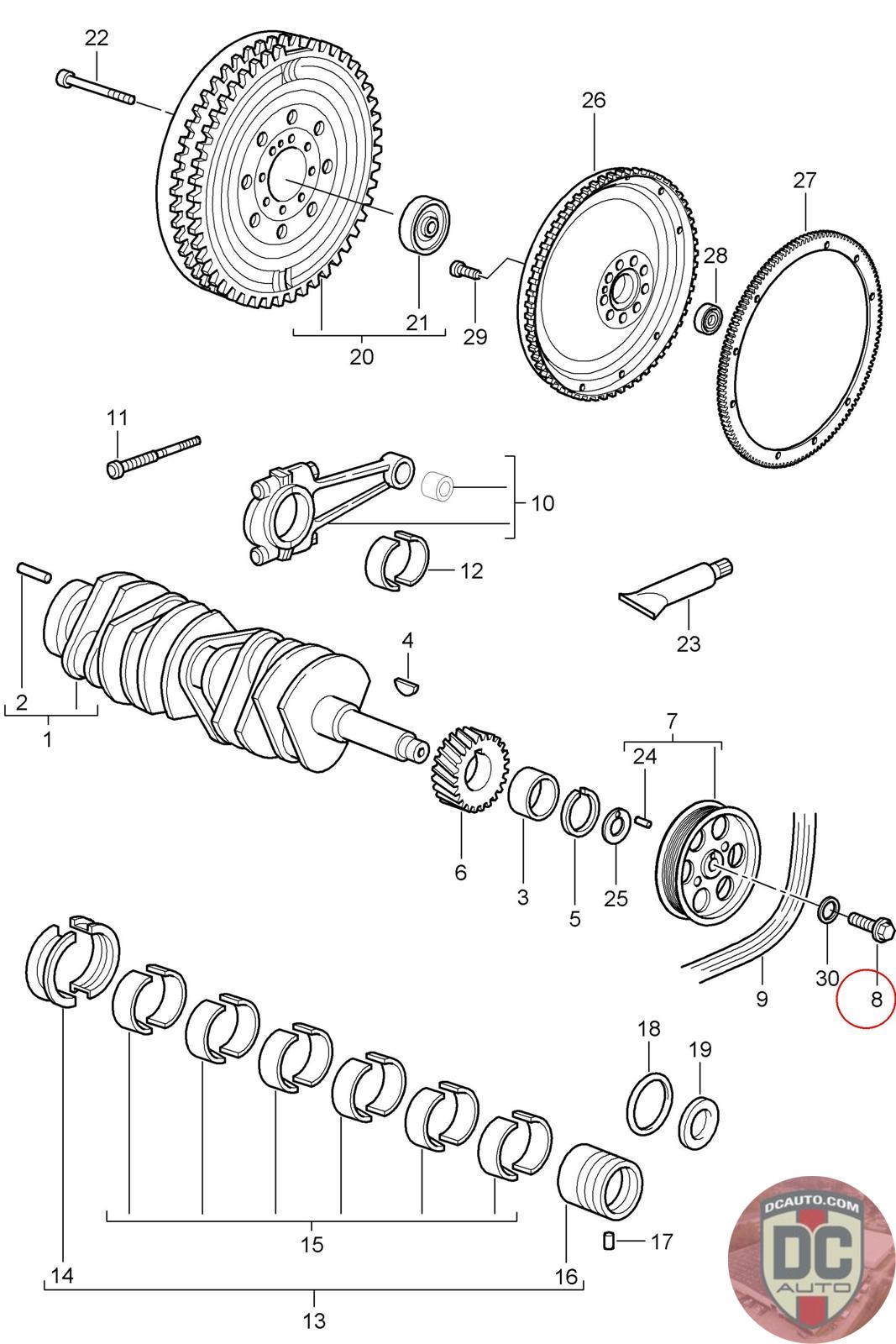 22
26
27
28
21
29
20
11
10
12
23
4
2
1
7
24
6
3
5
25
9
30
8
18
19
15
17
14
16
13
DCAUTO.COM
DC
AUTO