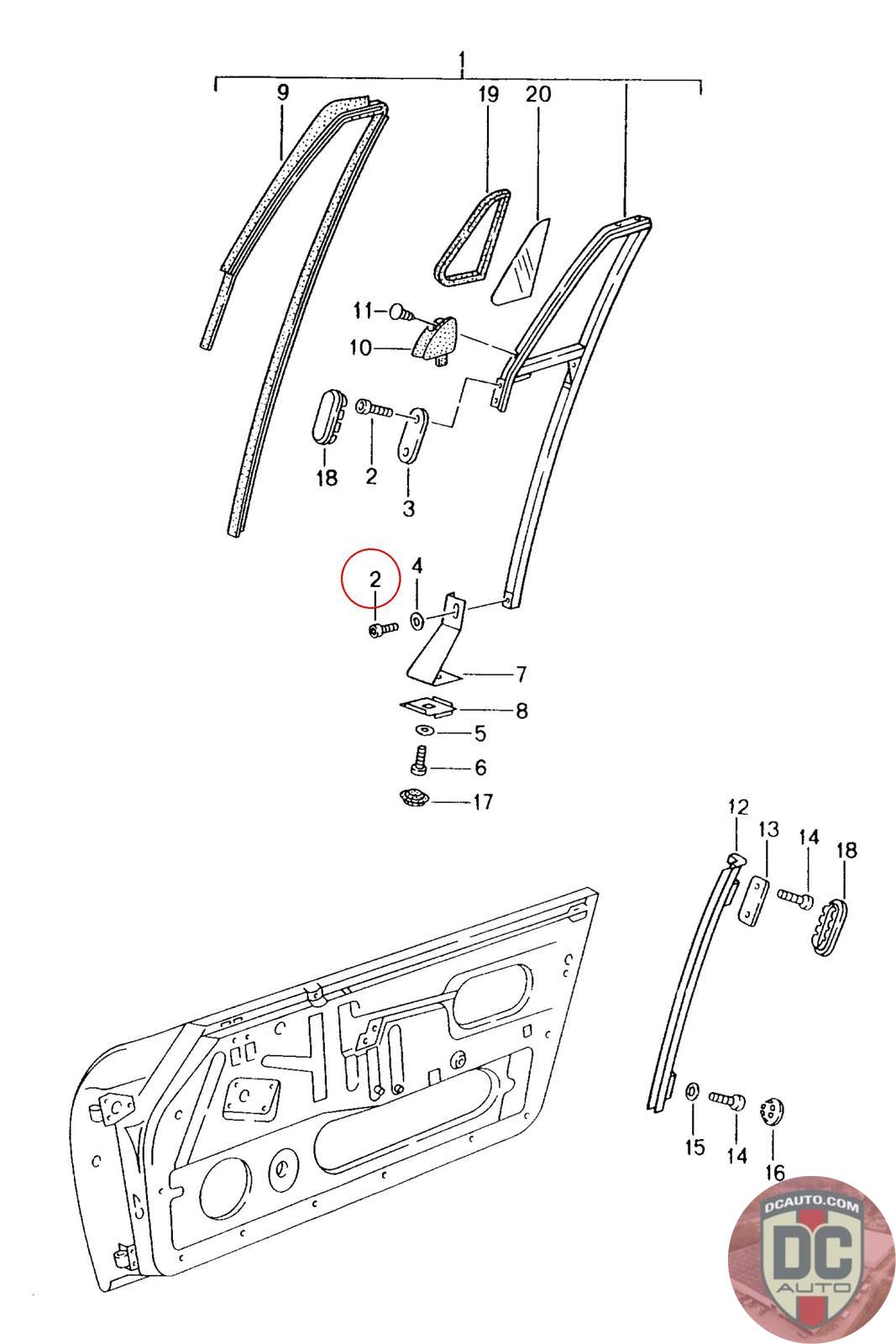 1
9
19
20
11
10
18
2
3
2
4
7
8
5
6
17
12
13
14
18
15
14
16
DCAUTO.COM
DC
AUTO