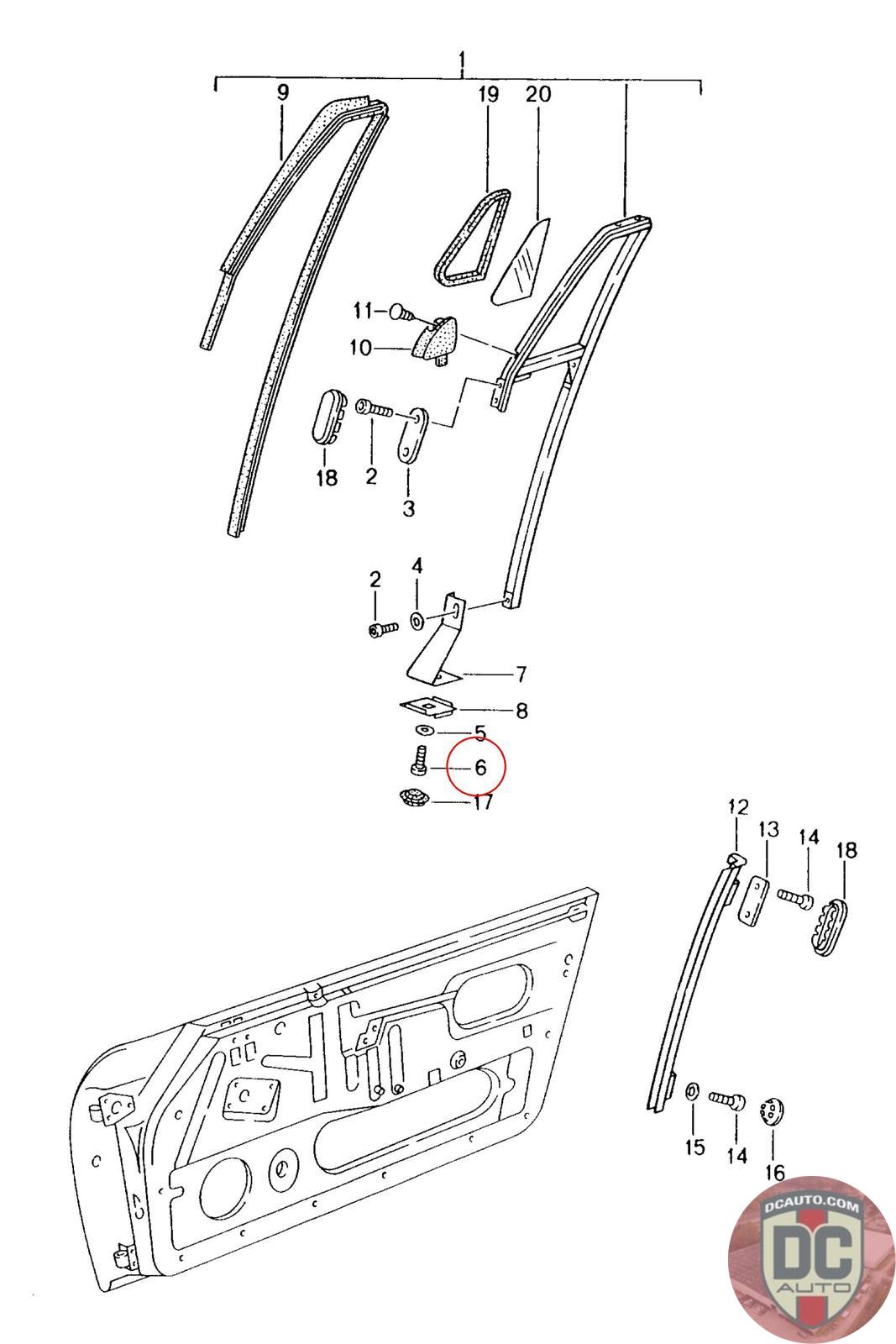 1
9
19
20
11
10
18
2
3
2
4
7
8
5
6
17
12
13
14
18
15
14
16
DCAUTO.COM
DC
AUTO