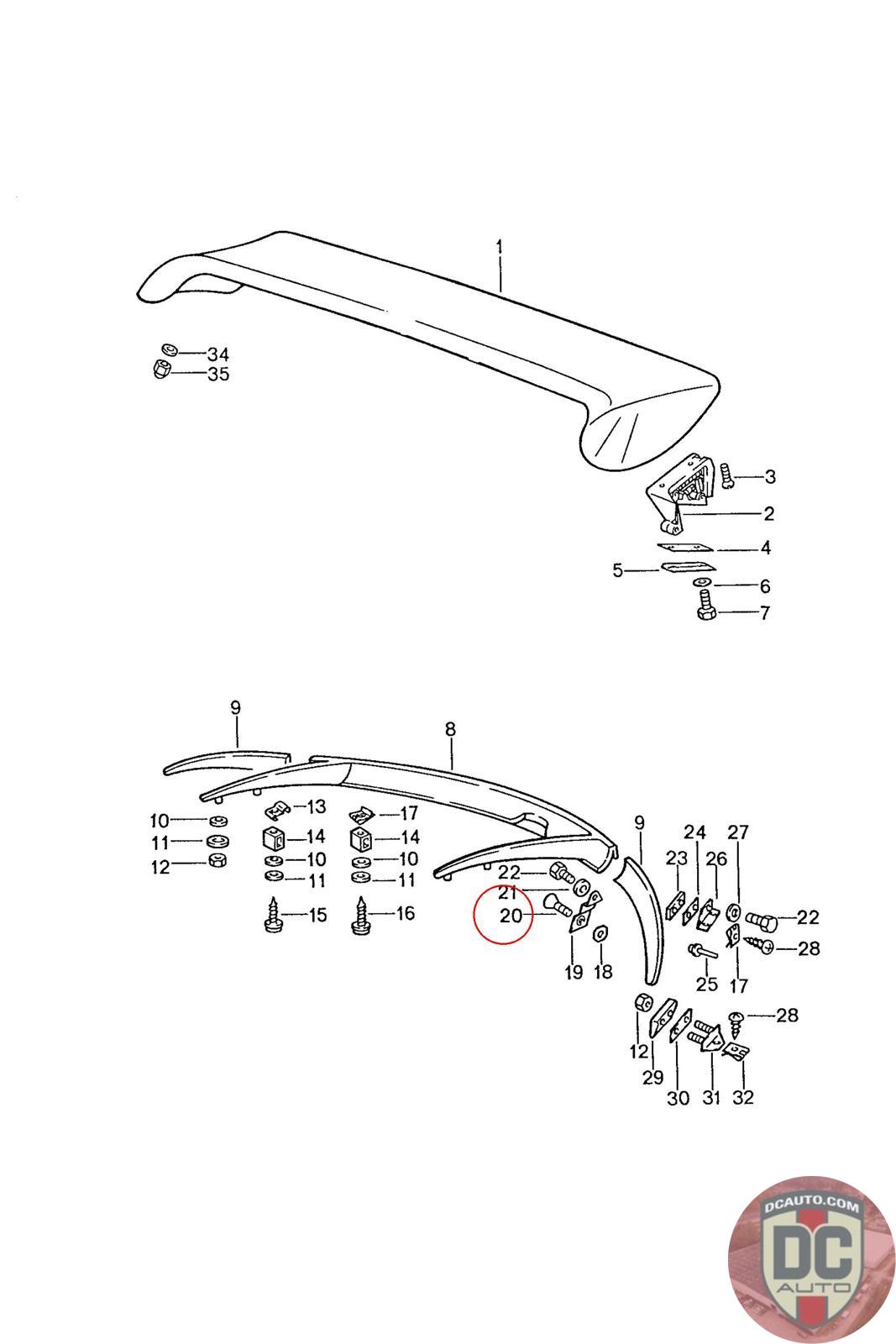 1
34
35
3
2
4
5
6
7
9
8
10
11
12
13
14
10
11
15
17
14
10
11
16
22
21
20
19
18
9
23
24
26
27
22
28
25
17
28
12
29
30
31
32
DCAUTO.COM
DC
AUTO