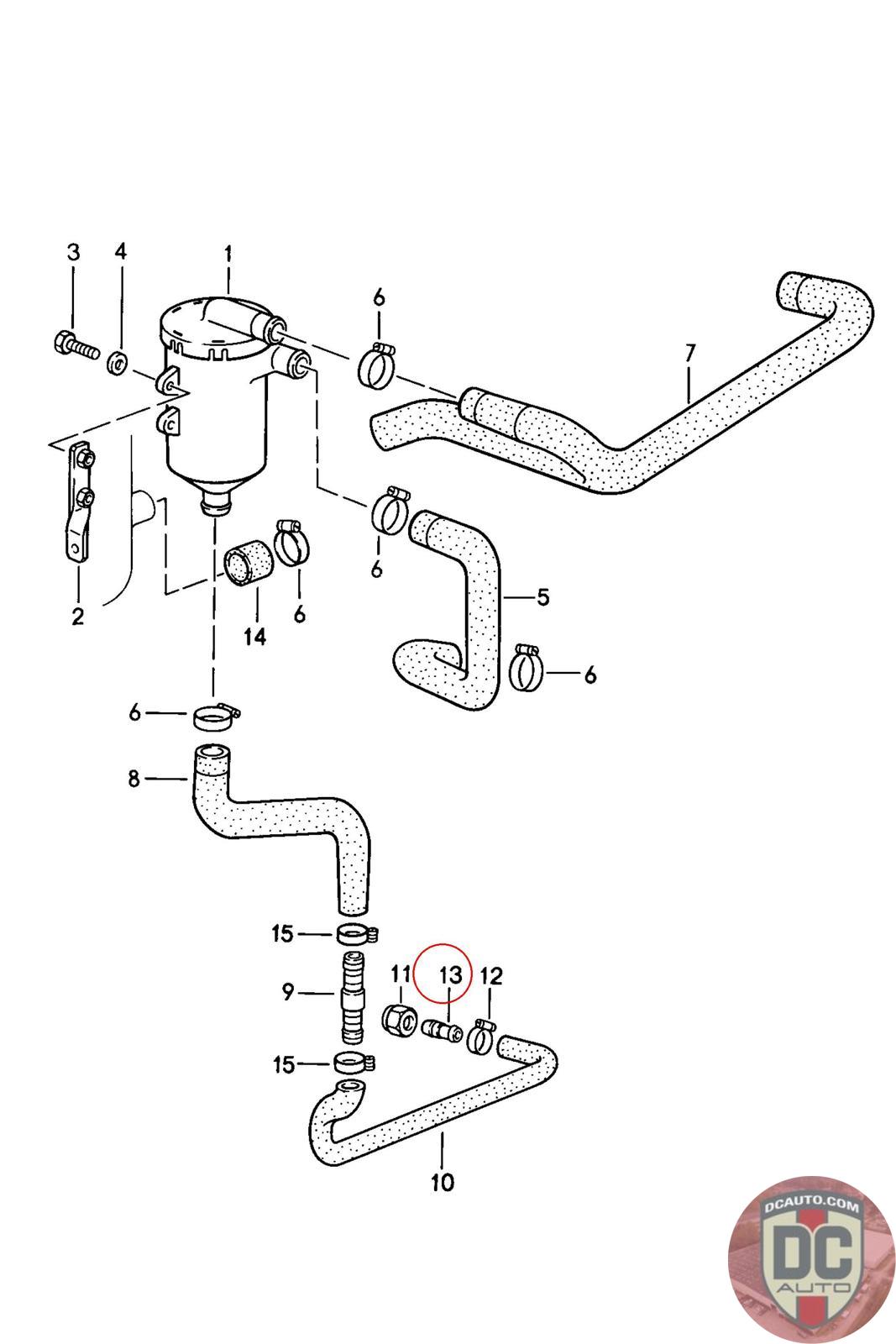 3
4
1
6
7
2
6
14
6
5
6
6
8
15
9
11
13
12
15
10
DCAUTO.COM
DC
AUTO