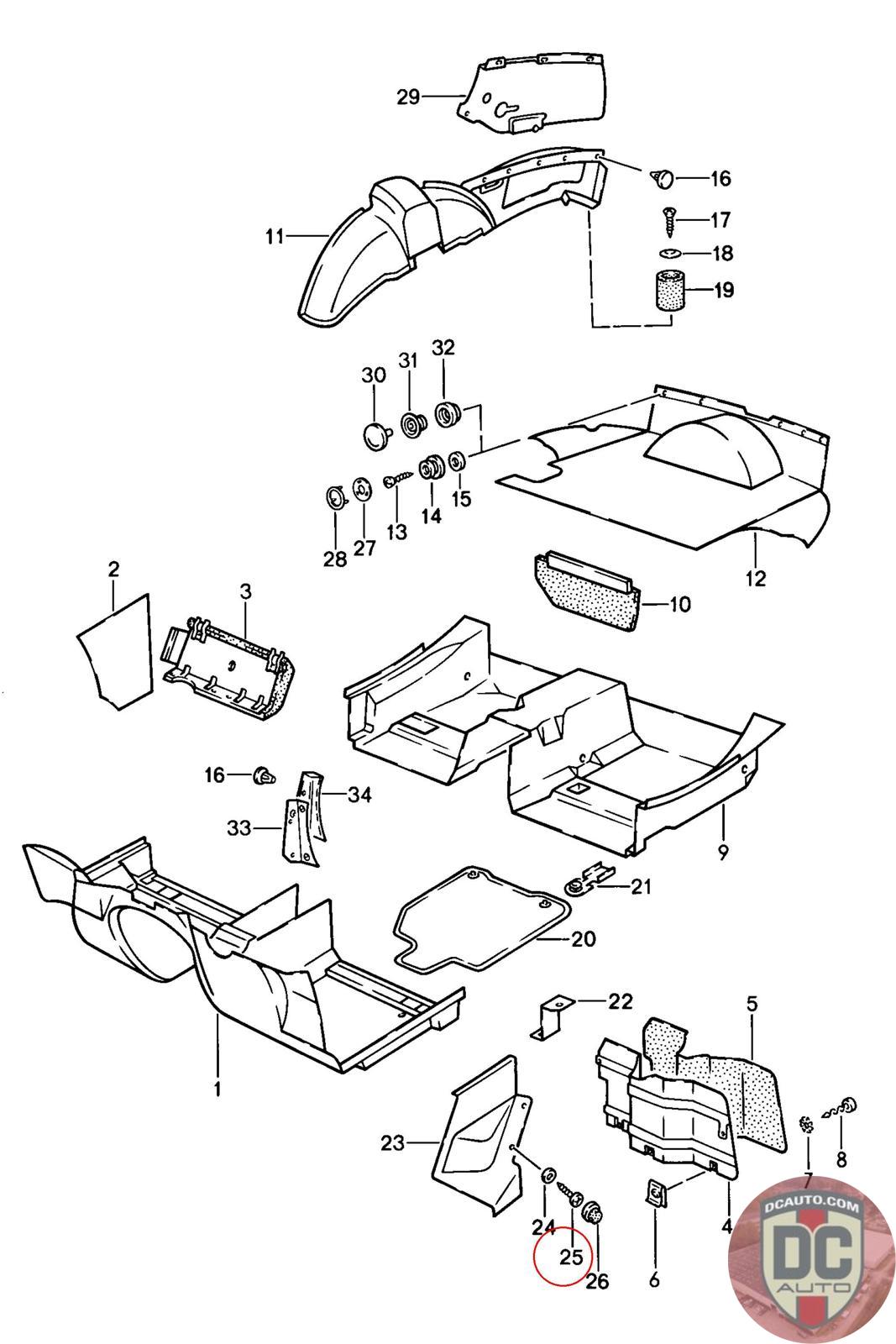 29
11
16
17
18
19
30
31
32
28
27
13
14
15
12
2
3
10
16
34
33
9
21
20
1
22
5
23
24
25
26
6
4
7
8
DCAUTO.COM
DC
AUTO