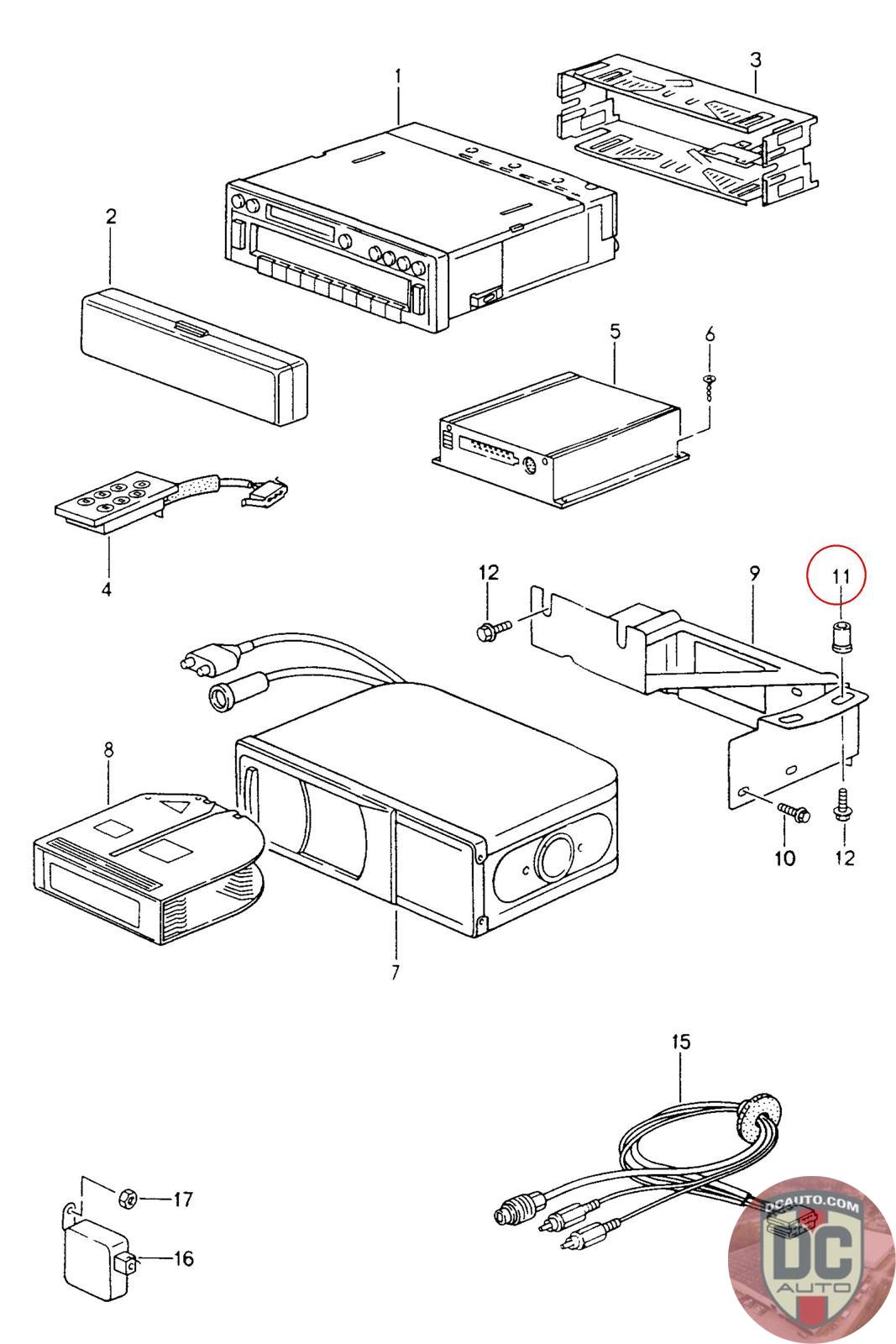 1
3
2
5
6
4
12
9
11
8
10
12
7
15
17
16
DCAUTO.COM
DC
AUTO