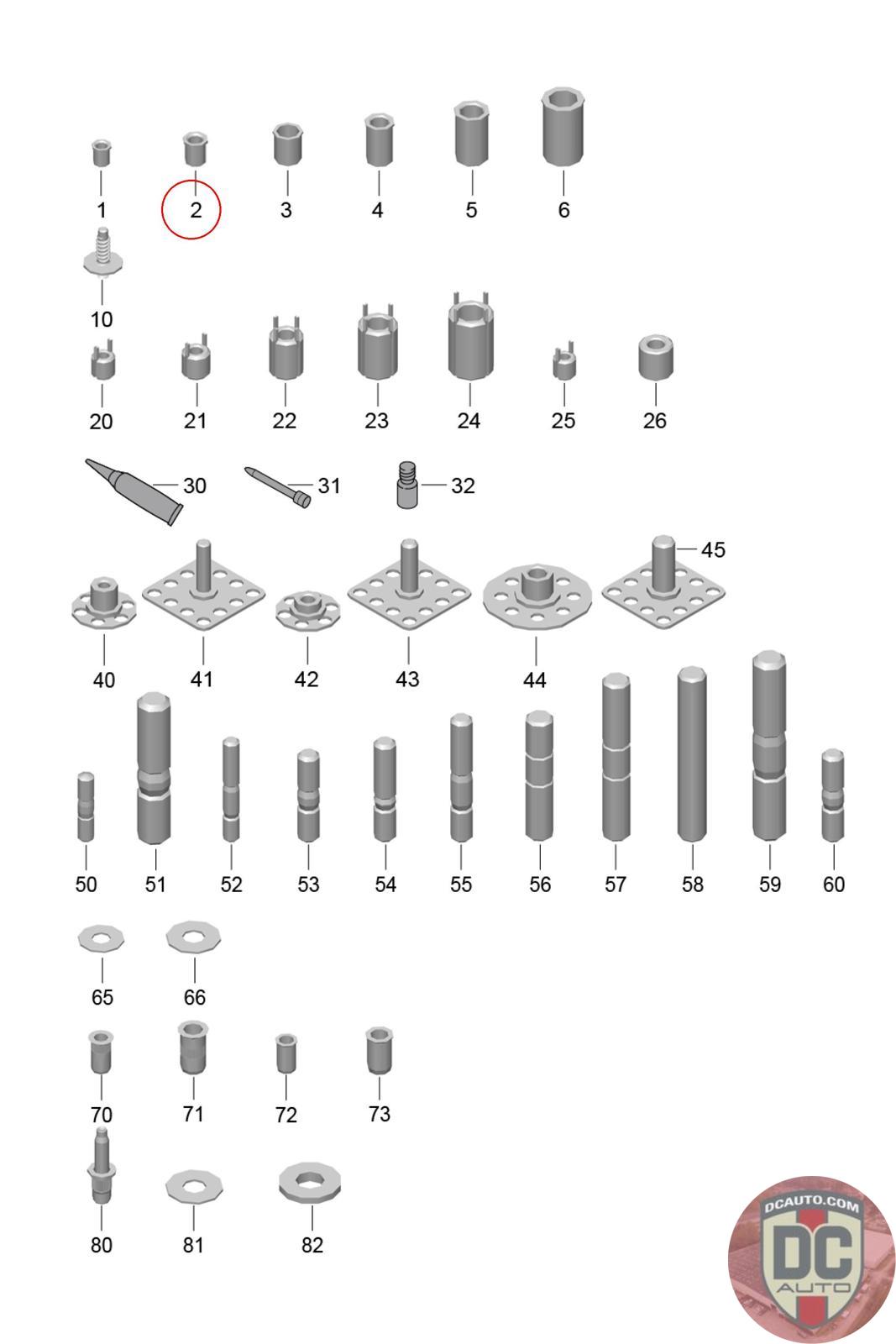 1
2
3
4
5
6
10
20
21
22
23
24
25
26
30
31
32
45
40
41
42
43
44
50
51
52
53
54
55
56
57
58
59
60
65
66
70
71
72
73
80
81
82
DCAUTO.COM
DC
AUTO