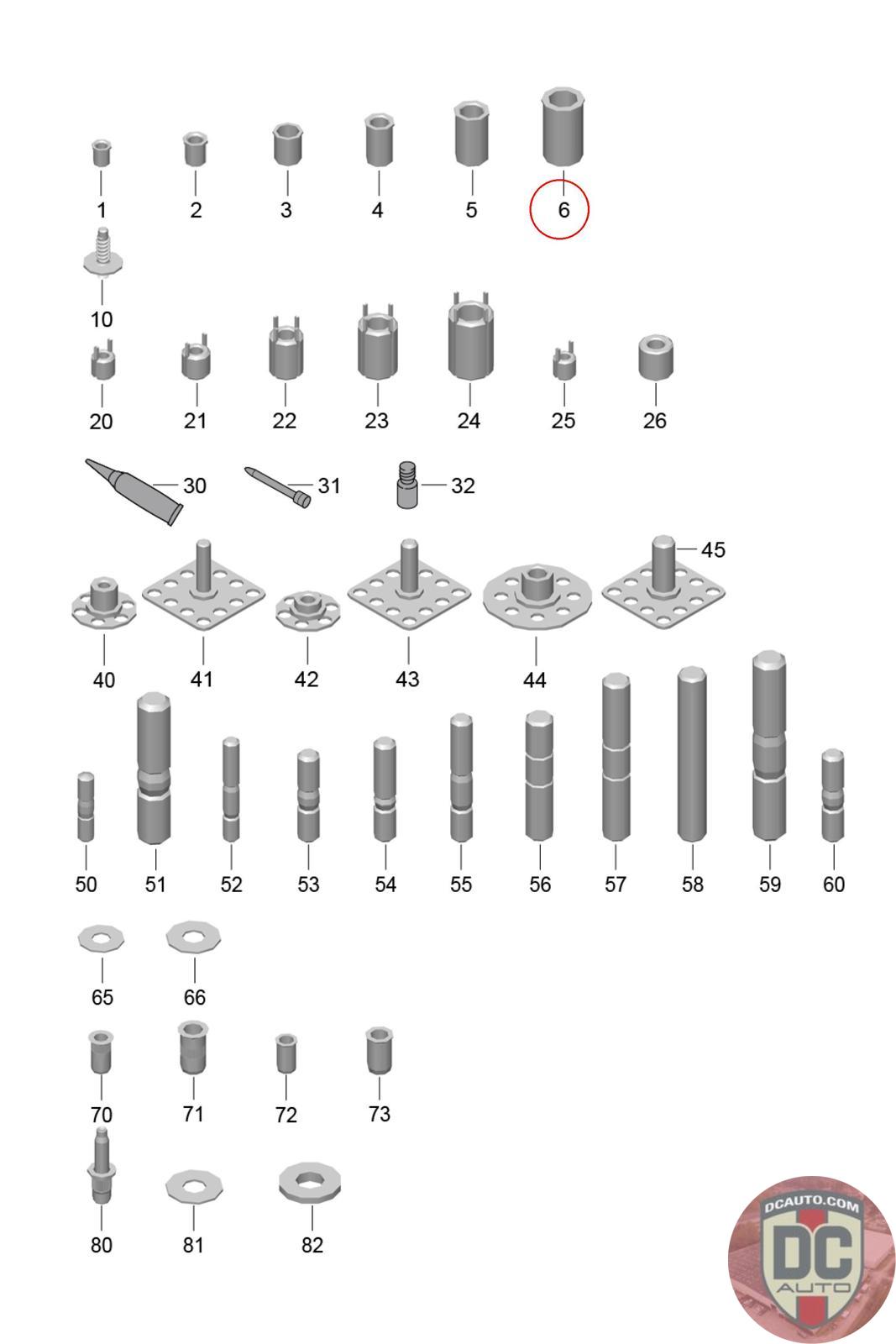 1 2 3 4 5 6

10

20 21 22 23 24 25 26

30 31 32

45

40 41 42 43 44

50 51 52 53 54 55 56 57 58 59 60

65 66

70 71 72 73

80 81 82

DCAUTO.COM
DC
AUTO