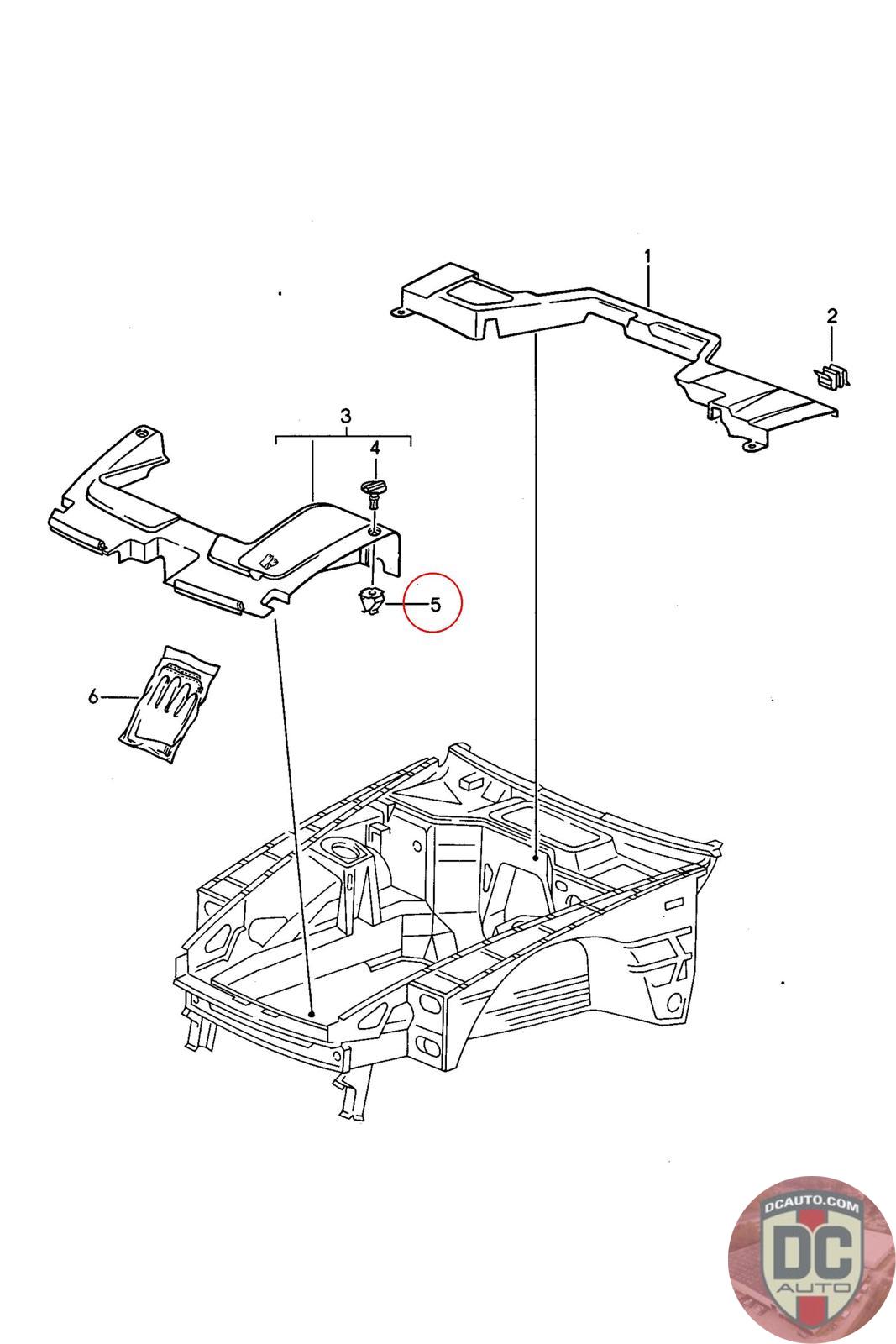 1
2
3
4
5
6
DCAUTO.COM
DC
AUTO