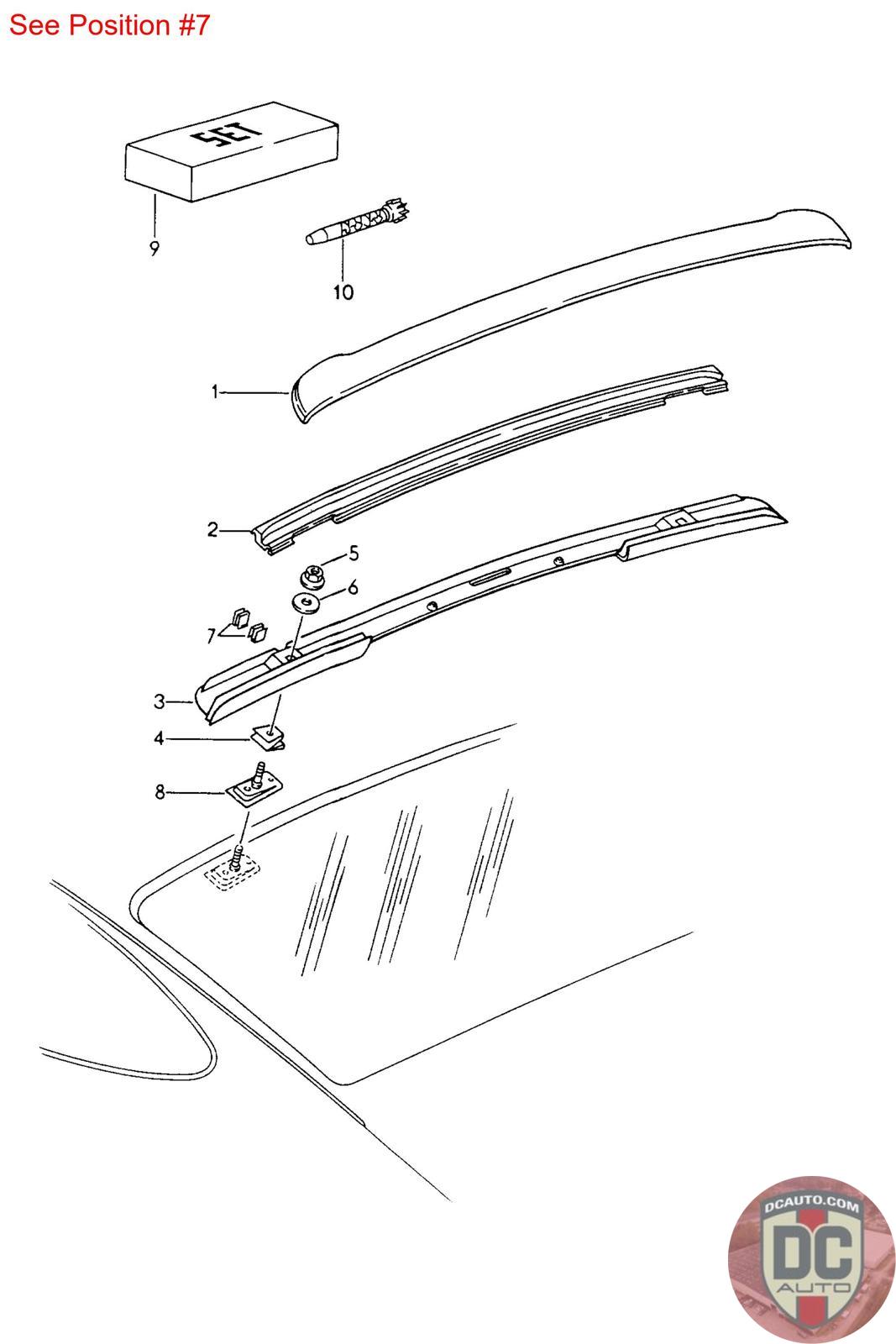 See Position #7

SET

9

10

1

2

5

6

7

3

4

8

DCAUTO.COM
DC
AUTO