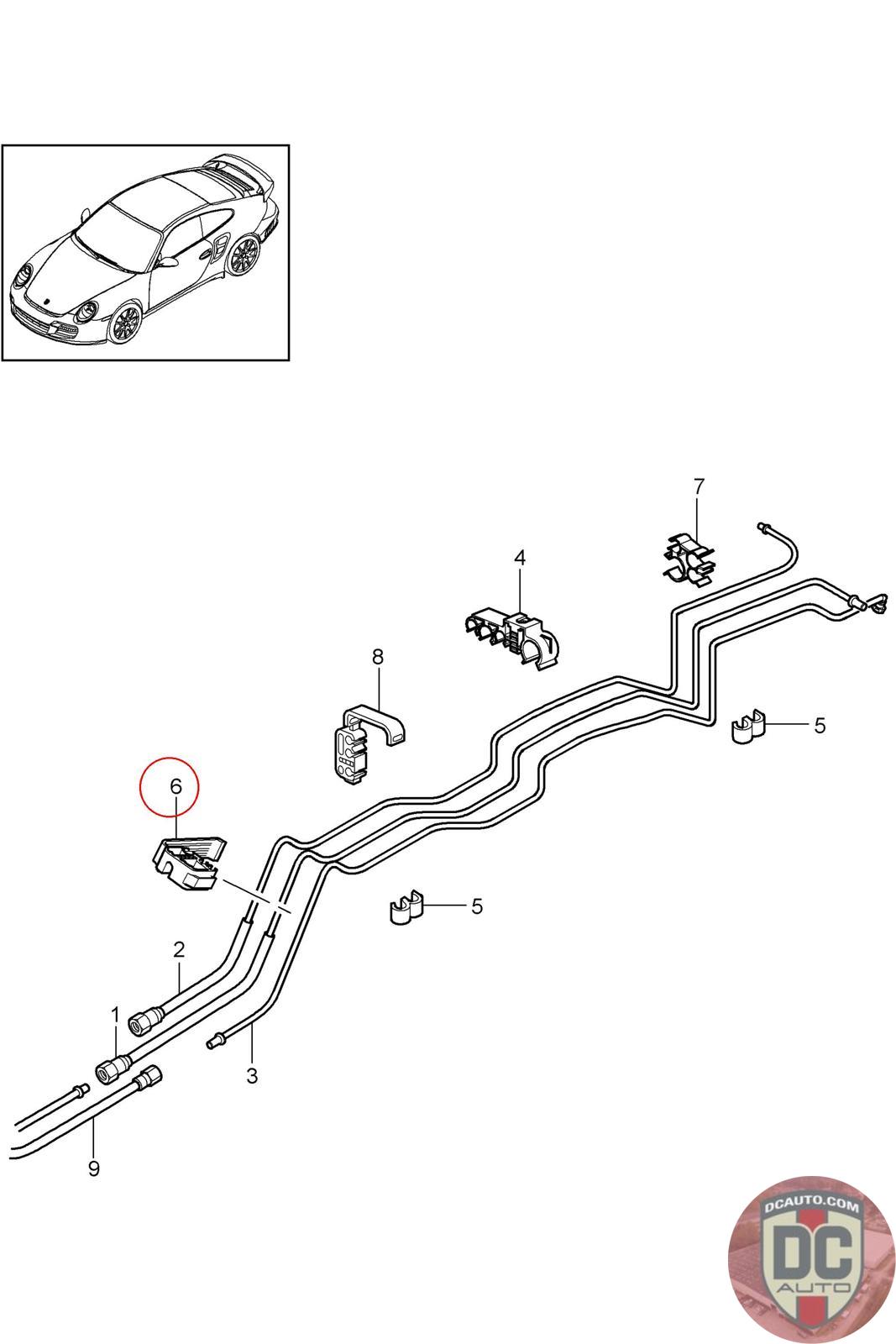 7
4
8
5
6
5
2
1
3
9
DCAUTO.COM
DC
AUTO