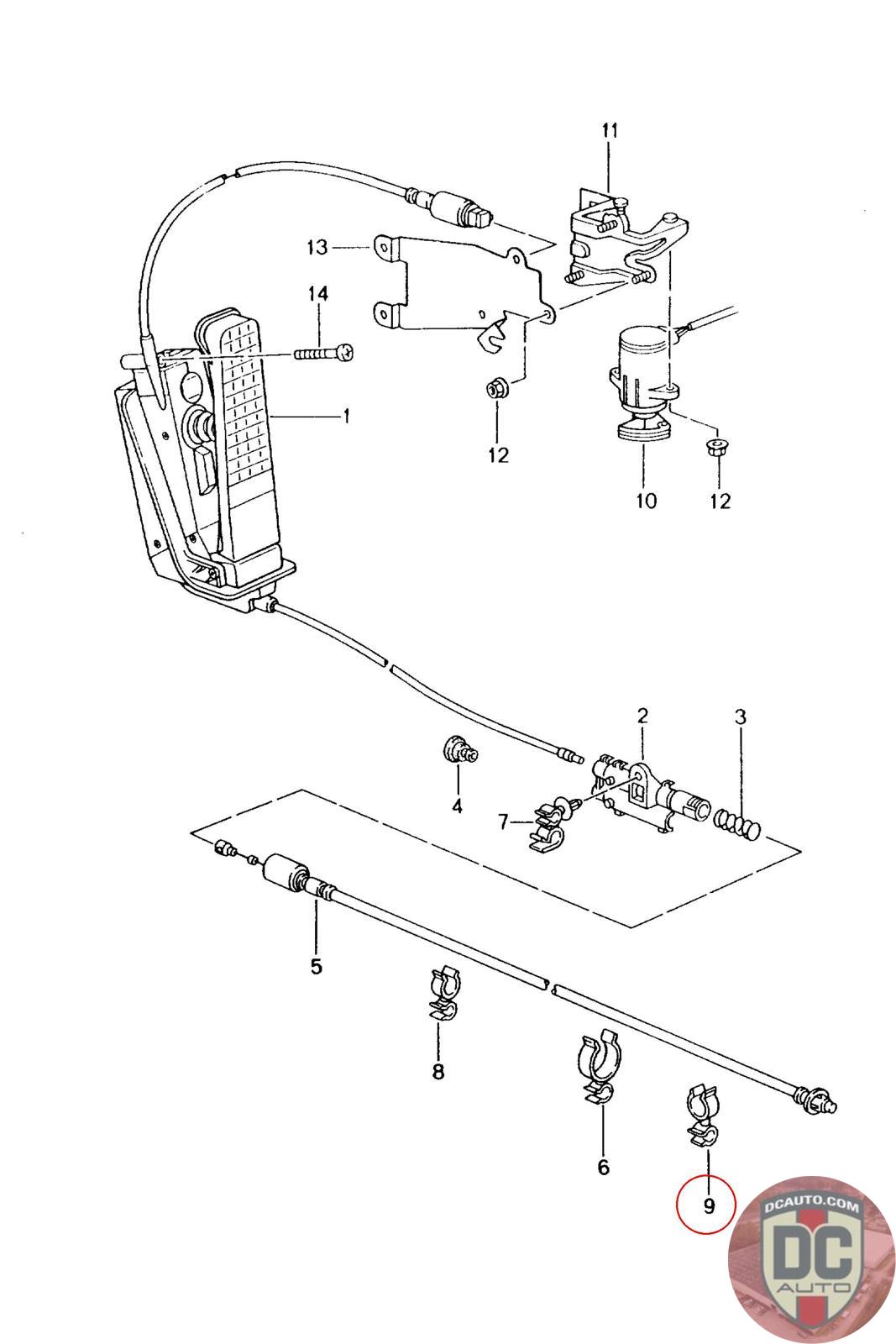 11
13
14
1
12
10
12
2
3
4
7
5
8
6
9
DCAUTO.COM
DC
AUTO