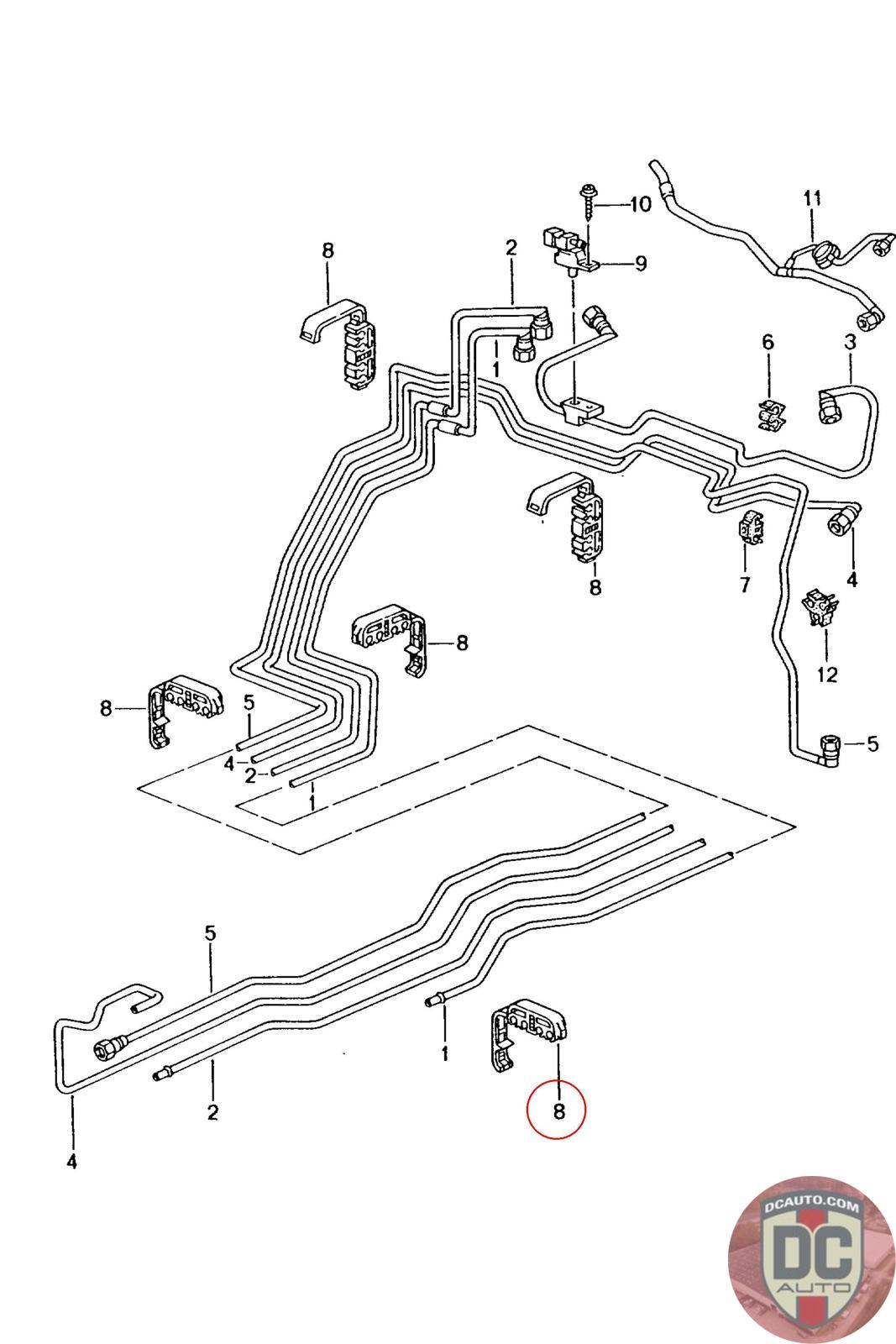 10
11
8
2
9
1
6
3
8
7
4
8
12
8
5
4
2
1
5
5
1
2
8
4
DCAUTO.COM
DC
AUTO